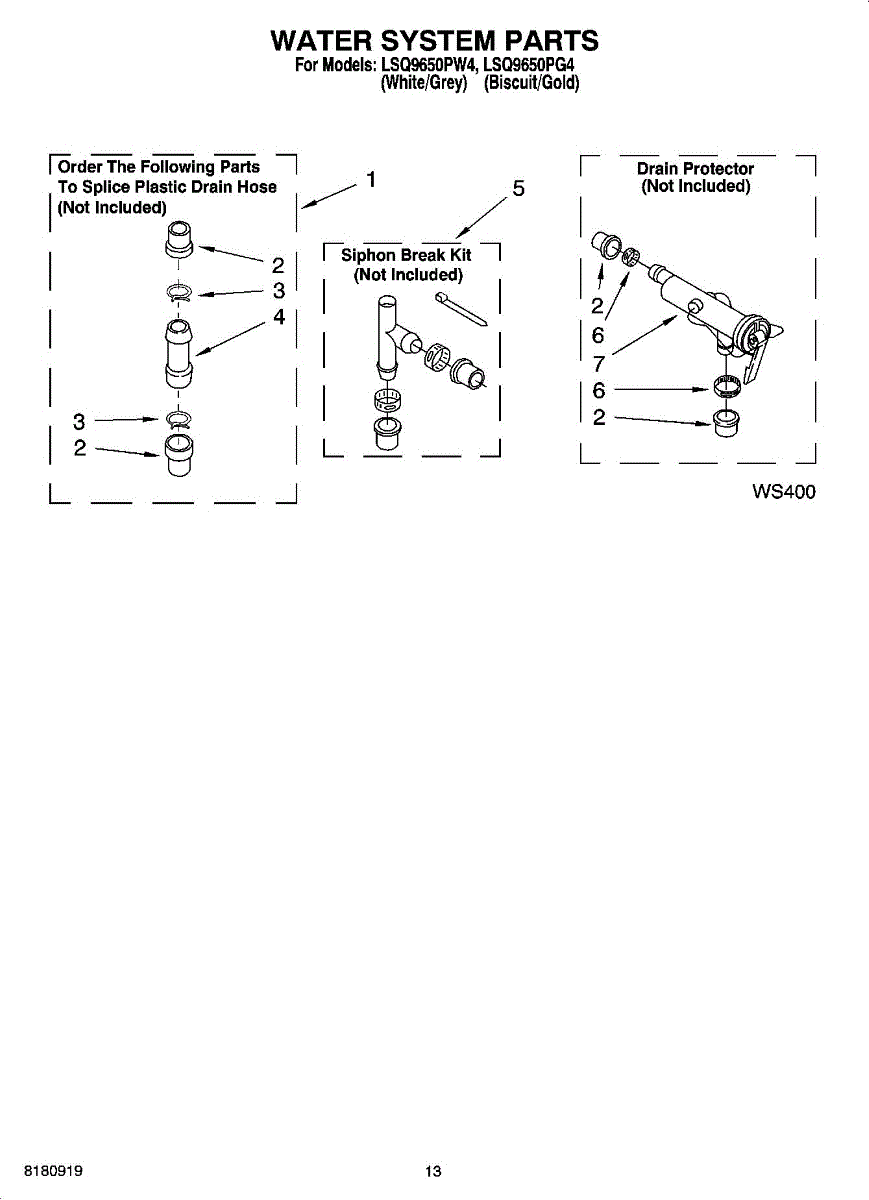 WATER SYSTEM PARTS
For Models: LSQ9650PW4, LSQ9650PG4
(White/Grey) (Biscuit/Gold)

Order The Following Parts To Splice Plastic Drain Hose (Not Included)

1

2
3
4
3
2

5

Siphon Break Kit (Not Included)

Drain Protector (Not Included)

2
6
7
6
2

WS400

8180919

13