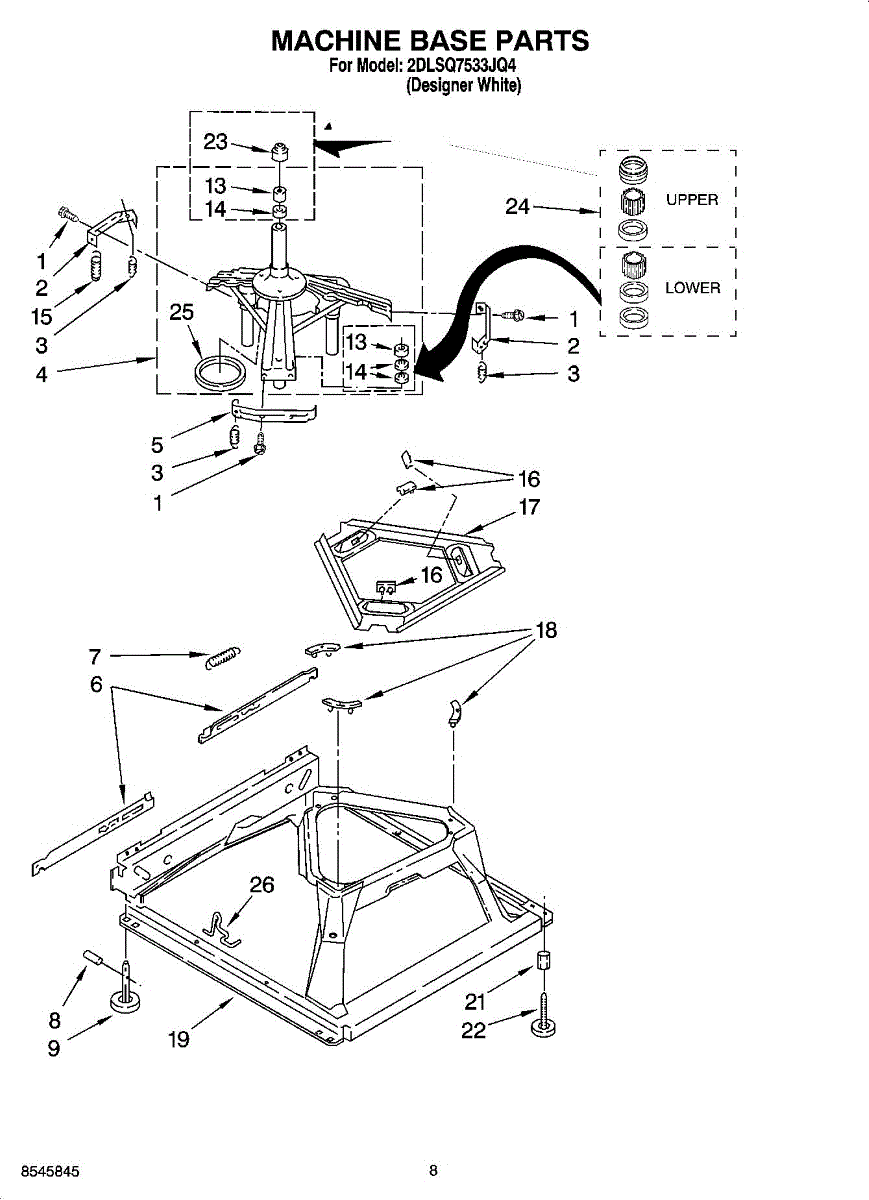 MACHINE BASE PARTS
For Model: 2DLSQ7533JQ4
(Designer White)

23
13
14
24
UPPER
LOWER
1
2
15
3
4
25
13
14
1
2
3
5
3
1
16
17
16
18
7
6
26
8
9
19
21
22

8545845
8