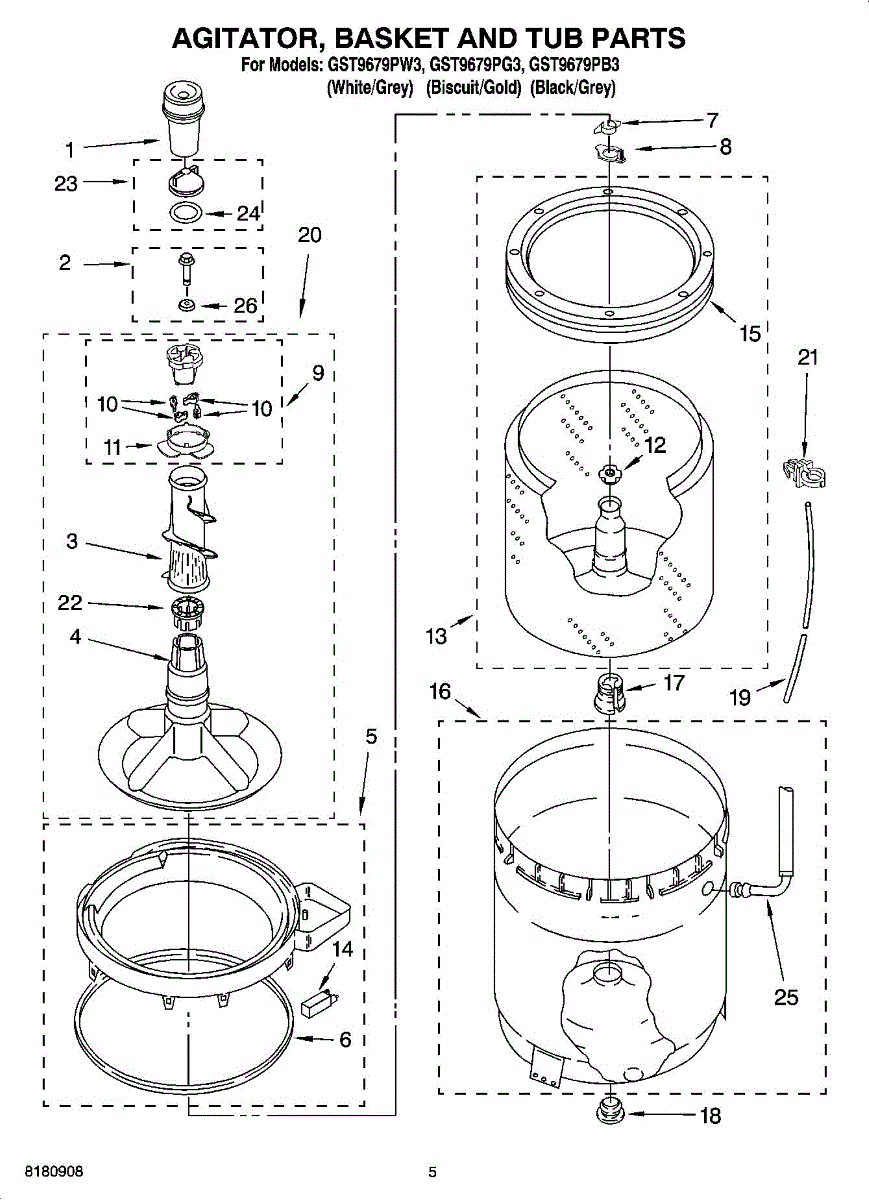 AGITATOR, BASKET AND TUB PARTS
For Models: GST9679PW3, GST9679PG3, GST9679PB3
(White/Grey) (Biscuit/Gold) (Black/Grey)

1
23
24
2
26
20
9
10
10
11
3
22
4
5
14
6
7
8
15
21
12
13
16
17
19
25
18

8180908
5