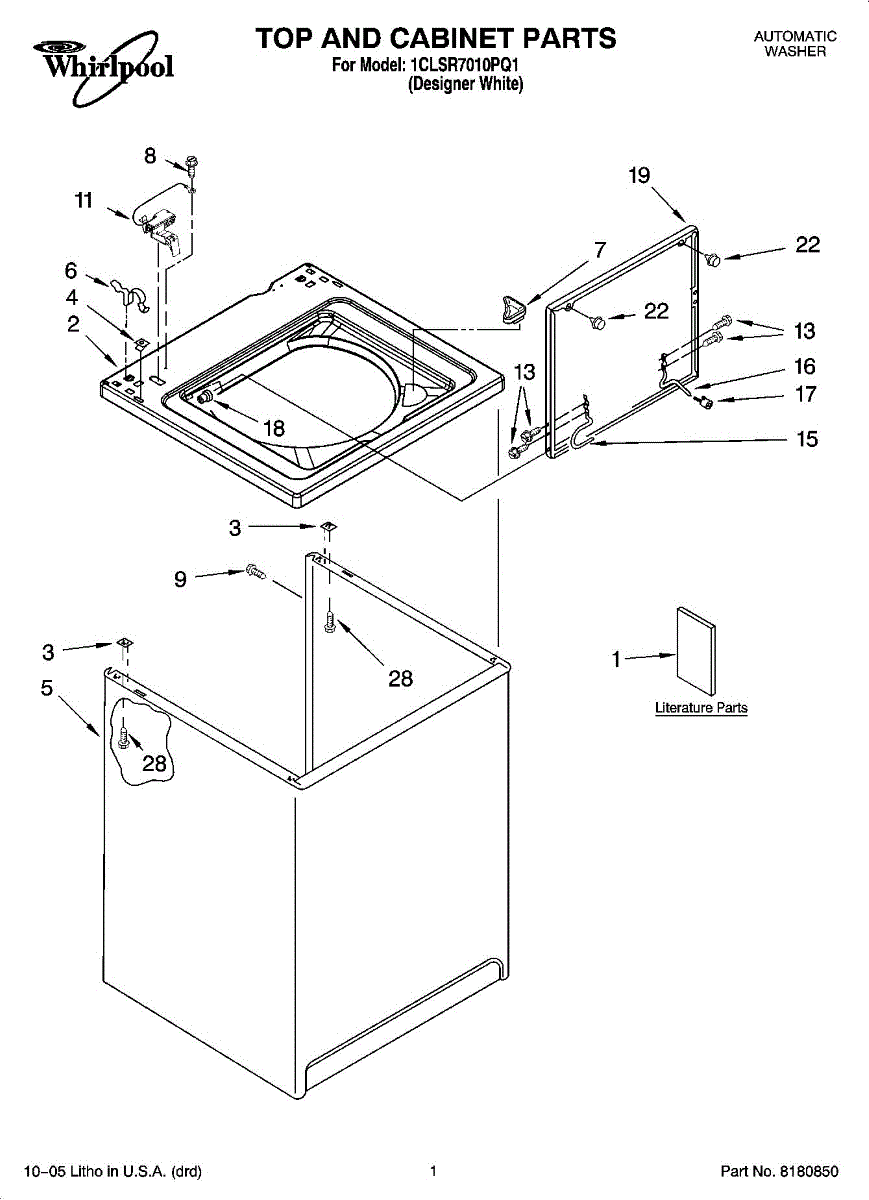 Whirlpool

TOP AND CABINET PARTS
For Model: 1CLSR7010PQ1
(Designer White)

AUTOMATIC
WASHER

8
11
6
4
2
18
19
7
22
22
13
13
16
17
15
3
9
28
3
5
28
1
Literature Parts

10–05 Litho in U.S.A. (drd)
1
Part No. 8180850