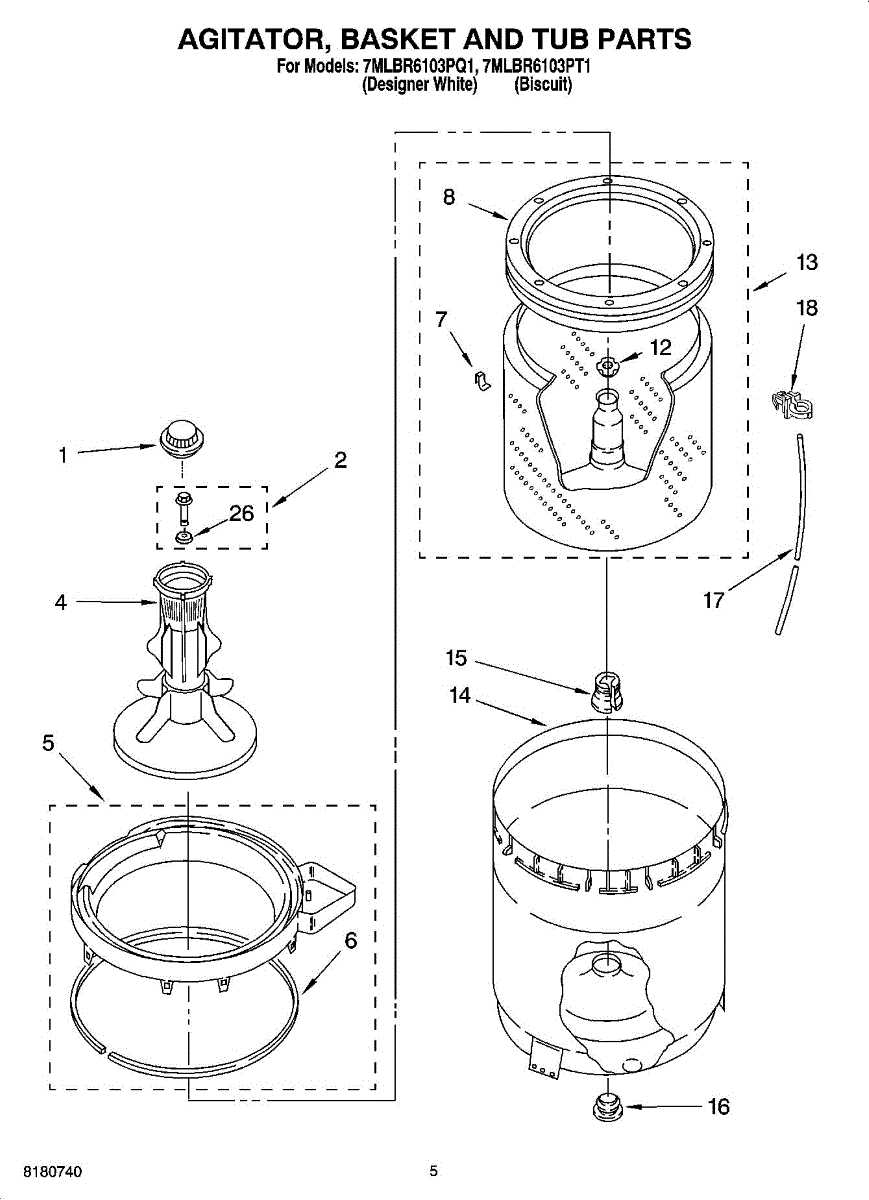 AGITATOR, BASKET AND TUB PARTS
For Models: 7MLBR6103PQ1, 7MLBR6103PT1
(Designer White) (Biscuit)

8
13
18
7
12
1
2
26
4
17
15
14
5
6
16

8180740
5