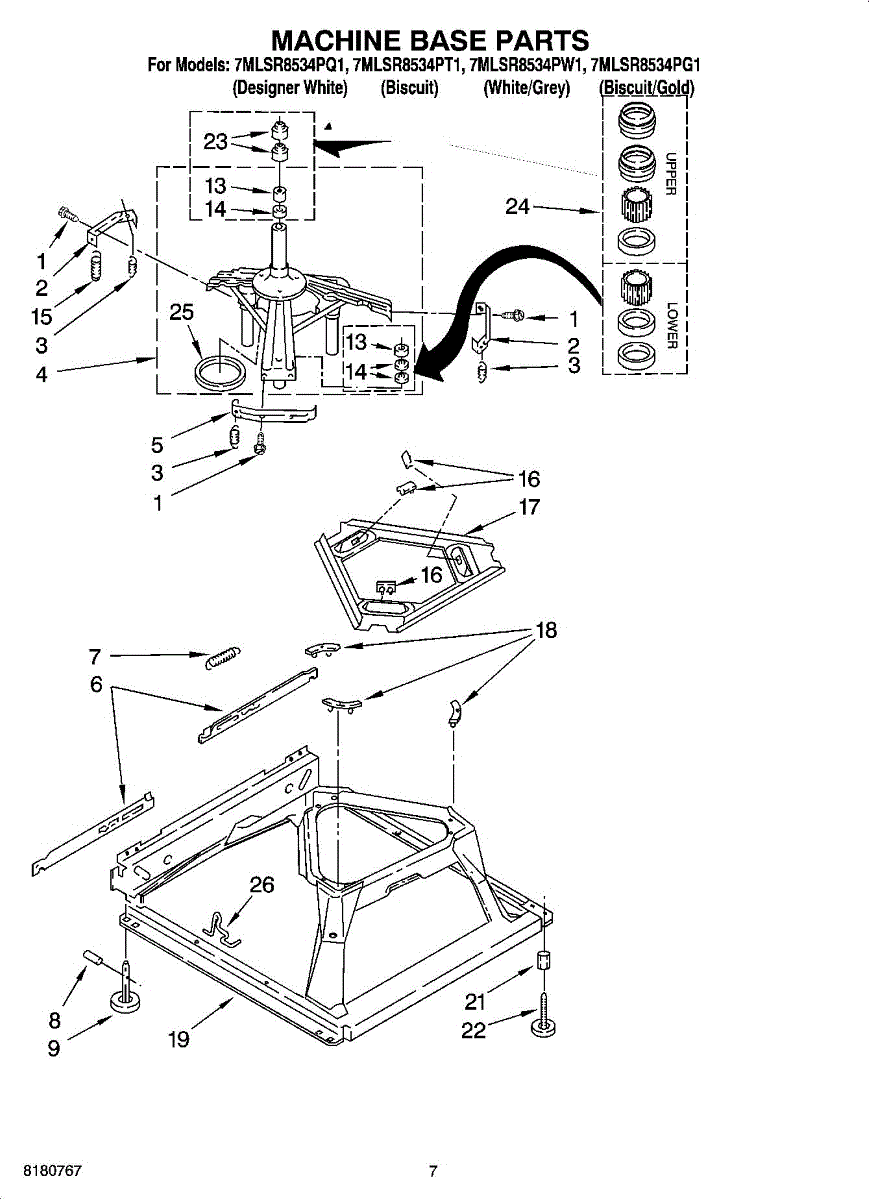 MACHINE BASE PARTS
For Models: 7MLSR8534PQ1, 7MLSR8534PT1, 7MLSR8534PW1, 7MLSR8534PG1
(Designer White) (Biscuit) (White/Grey) (Biscuit/Gold)

23
13
14
24
UPPER
LOWER
1
2
15
3
4
25
13
14
1
2
3
5
3
1
16
17
16
18
7
6
26
8
9
19
21
22

8180767
7