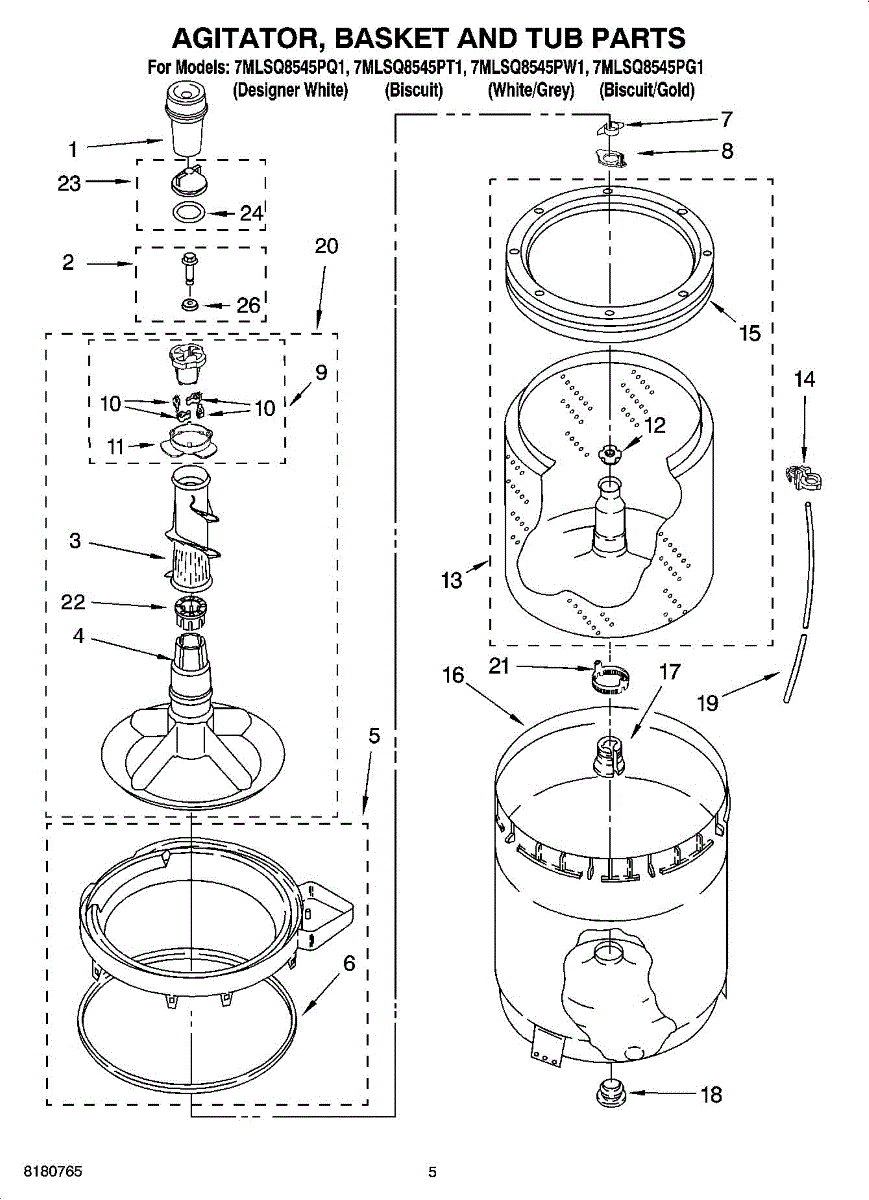 AGITATOR, BASKET AND TUB PARTS

For Models: 7MLSQ8545PQ1, 7MLSQ8545PT1, 7MLSQ8545PW1, 7MLSQ8545PG1
(Designer White) (Biscuit) (White/Grey) (Biscuit/Gold)

1
23
24
2
26
20
9
10
10
11
3
22
4
5
6
7
8
15
14
12
13
21
16
17
19
18

8180765

5