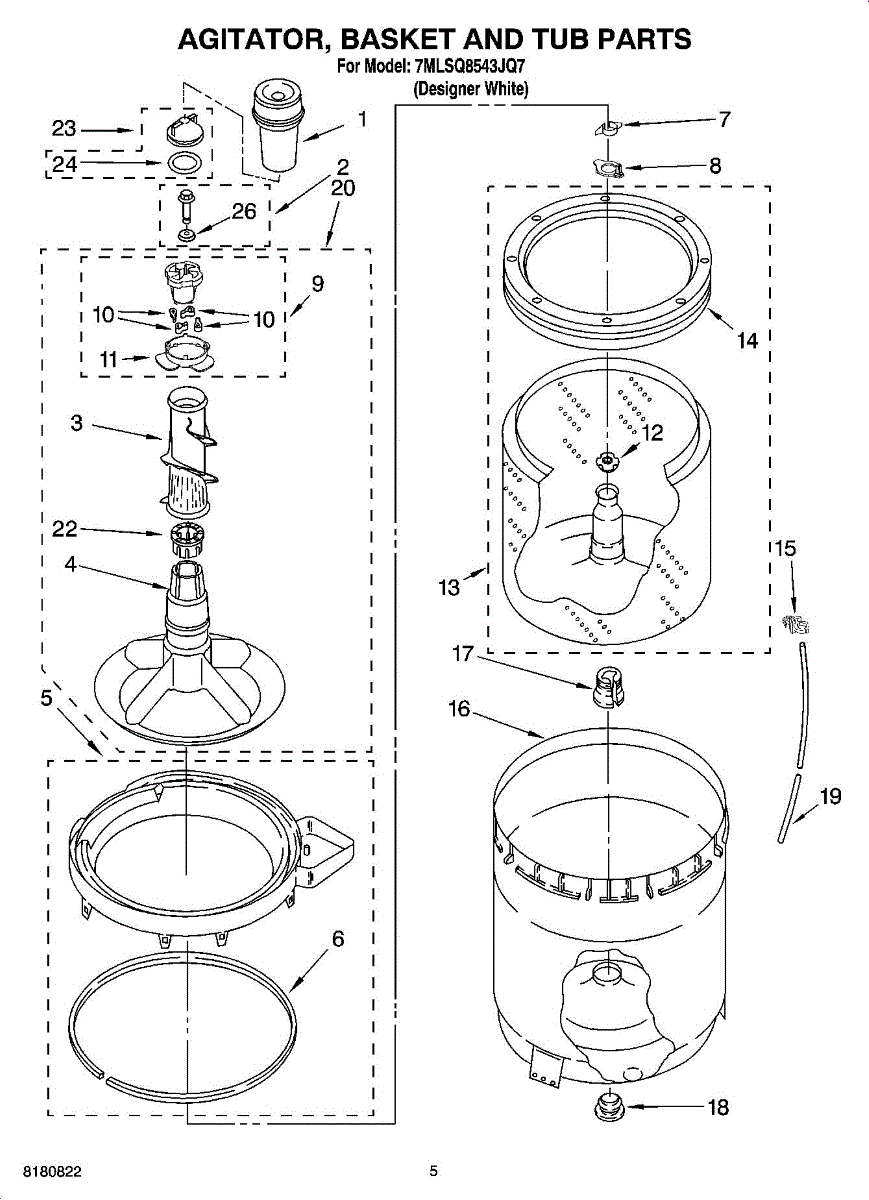 AGITATOR, BASKET AND TUB PARTS
For Model: 7MLSQ8543JQ7
(Designer White)

23
24
1
2
20
26
9
10
10
11
3
22
4
5
6
7
8
14
12
13
15
17
16
19
18

8180822
5