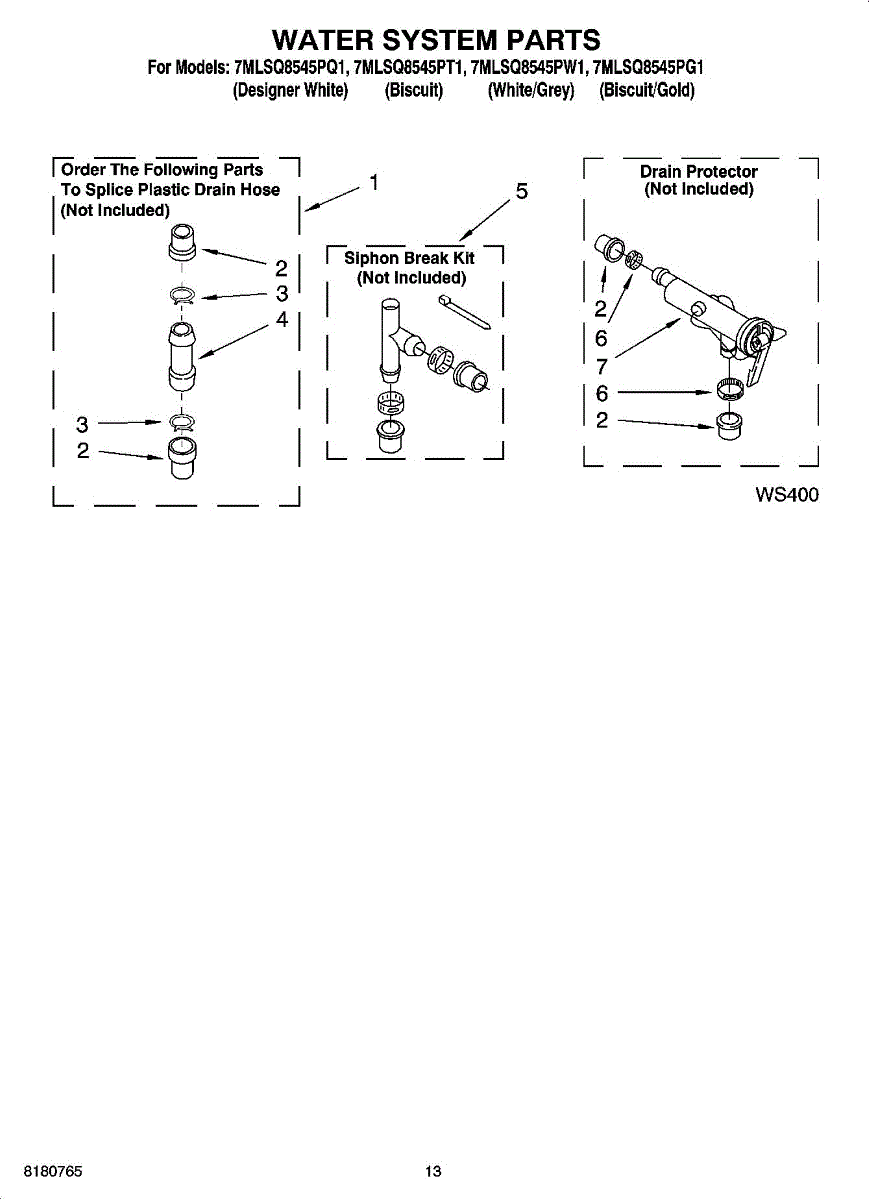 WATER SYSTEM PARTS

For Models: 7MLSQ8545PQ1, 7MLSQ8545PT1, 7MLSQ8545PW1, 7MLSQ8545PG1
(Designer White) (Biscuit) (White/Grey) (Biscuit/Gold)

Order The Following Parts To Splice Plastic Drain Hose (Not Included)

1

2

3

4

3

2

5

Siphon Break Kit (Not Included)

Drain Protector (Not Included)

2

6

7

6

2

WS400

8180765

13