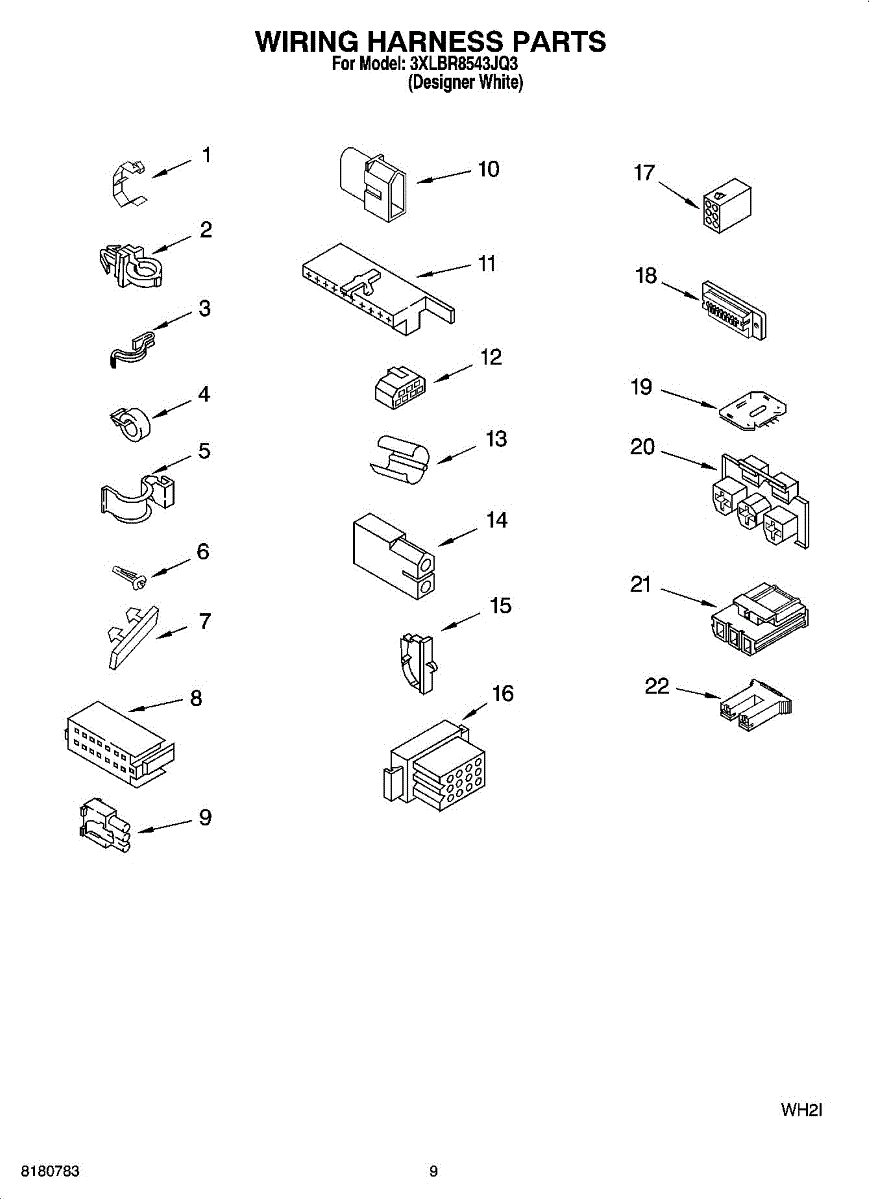 WIRING HARNESS PARTS
For Model: 3XLBR8543JQ3
(Designer White)

1
2
3
4
5
6
7
8
9

10
11
12
13
14
15
16

17
18
19
20
21
22

WH2I

8180783

9