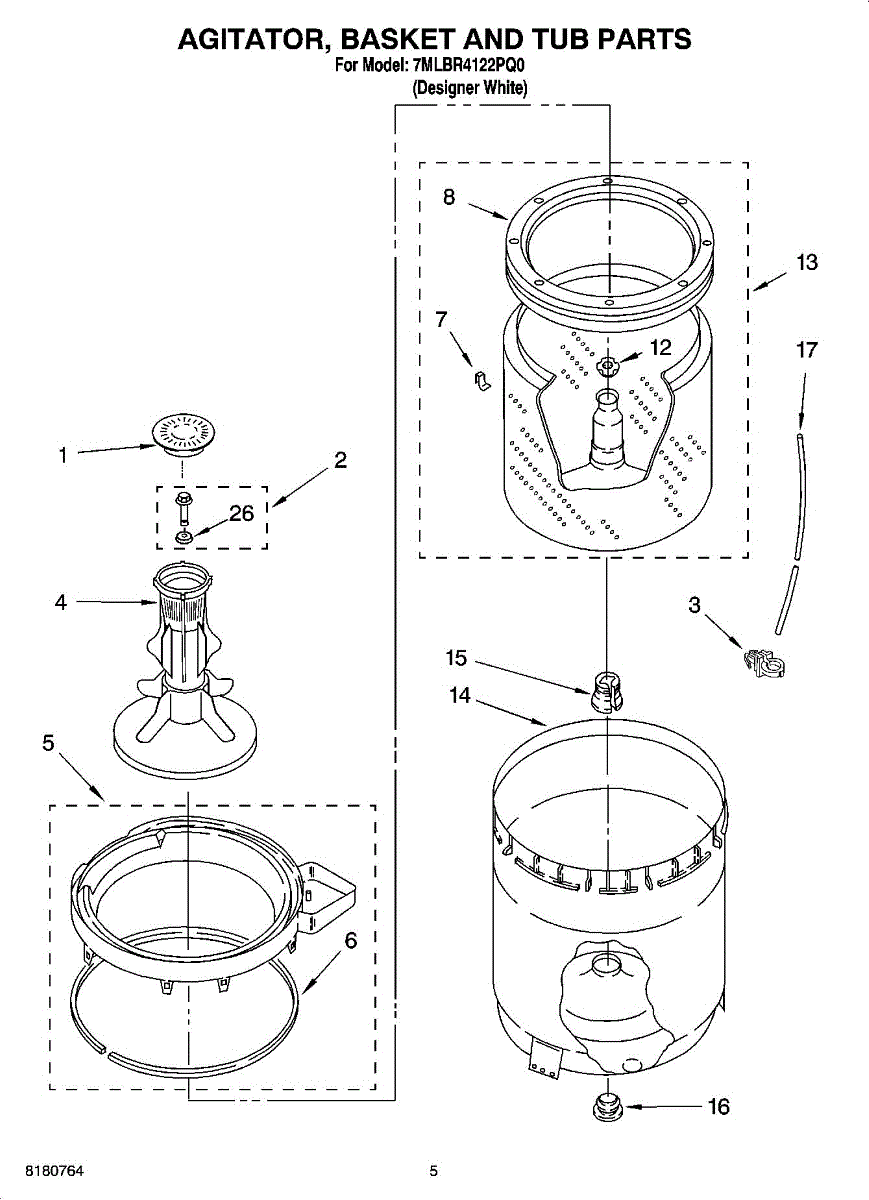 AGITATOR, BASKET AND TUB PARTS
For Model: 7MLBR4122PQ0
(Designer White)

8
13
7
12
17
1
2
26
4
3
15
14
5
6
16

8180764
5