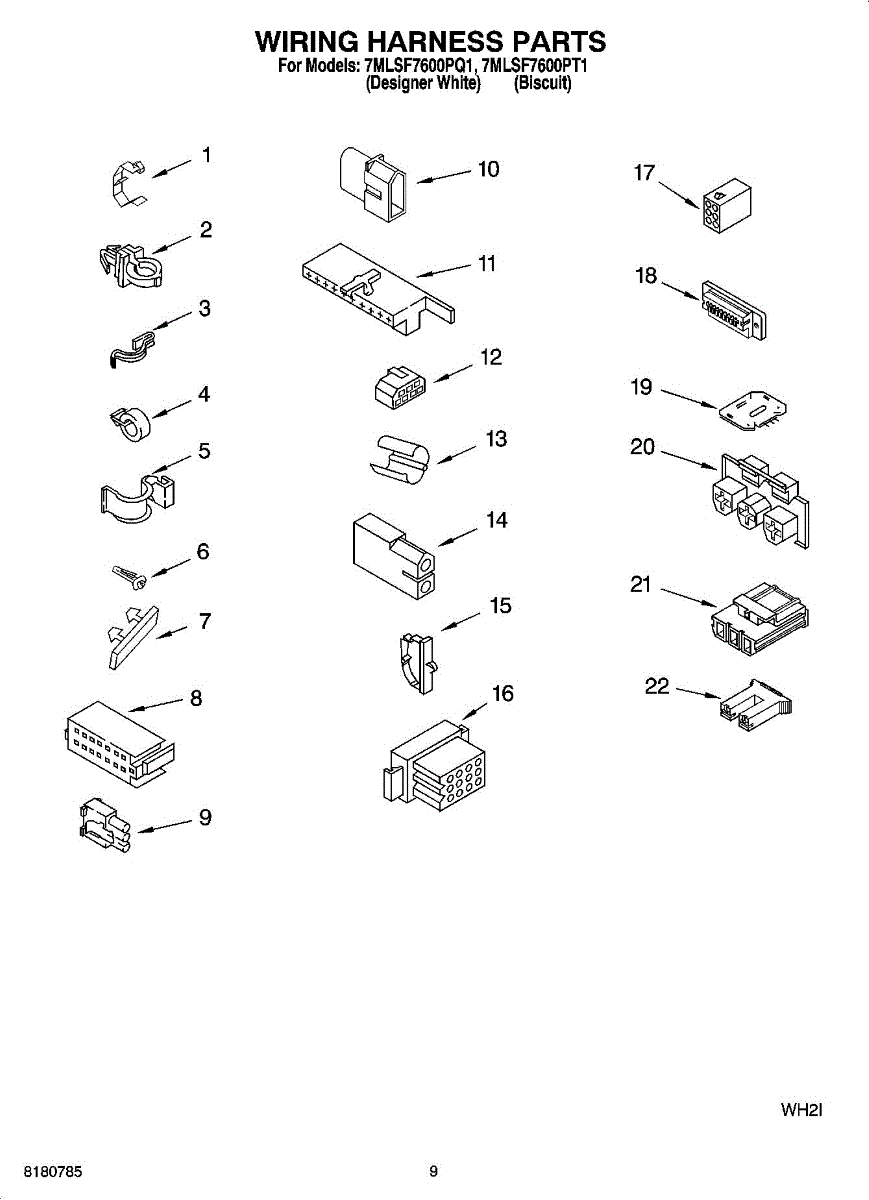 WIRING HARNESS PARTS
For Models: 7MLSF7600PQ1, 7MLSF7600PT1
(Designer White) (Biscuit)

1
2
3
4
5
6
7
8
9
10
11
12
13
14
15
16
17
18
19
20
21
22

WH2I

8180785

9