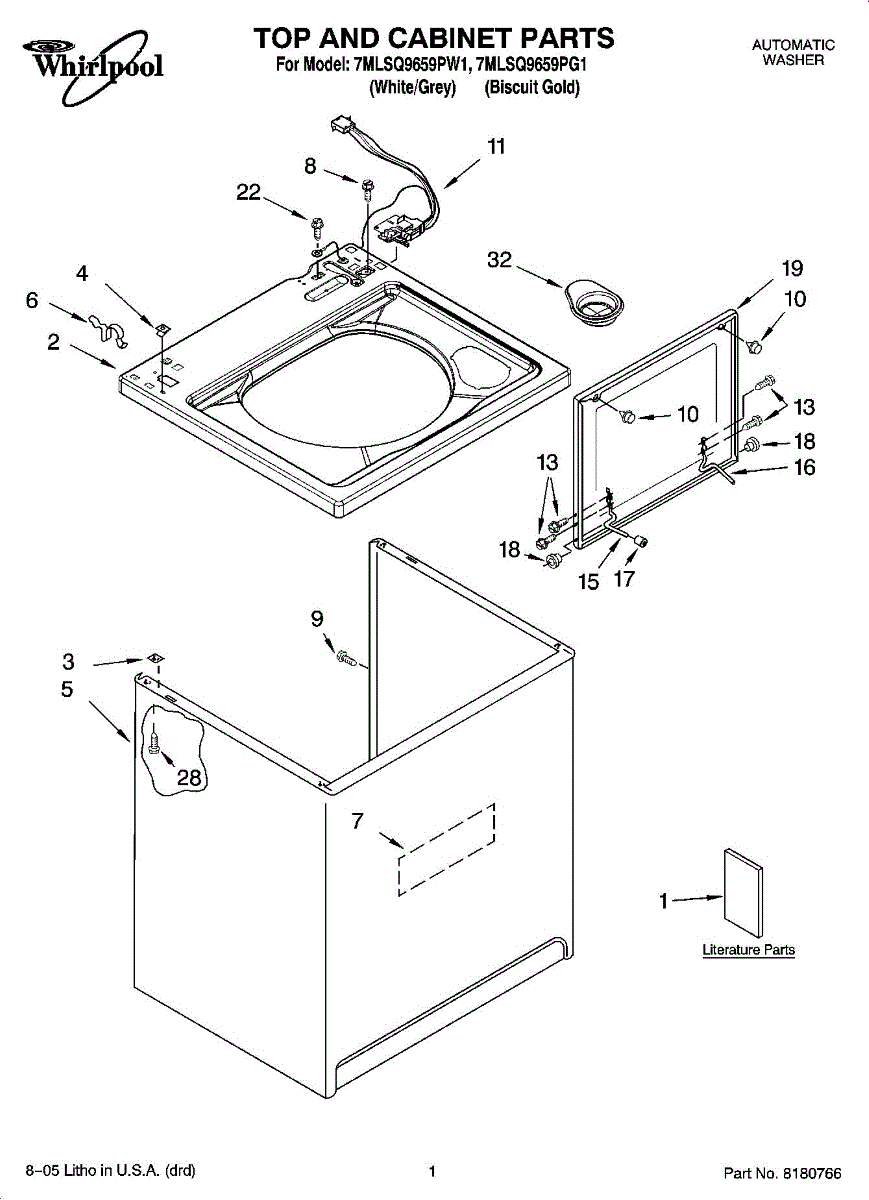 Whirlpool

TOP AND CABINET PARTS
For Model: 7MLSQ9659PW1, 7MLSQ9659PG1
(White/Grey) (Biscuit Gold)

AUTOMATIC WASHER

11
8
22
32
19
10
4
6
2
10
13
18
16
13
18
15
17
9
3
5
28
7
1
Literature Parts

8–05 Litho in U.S.A. (drd)

1

Part No. 8180766