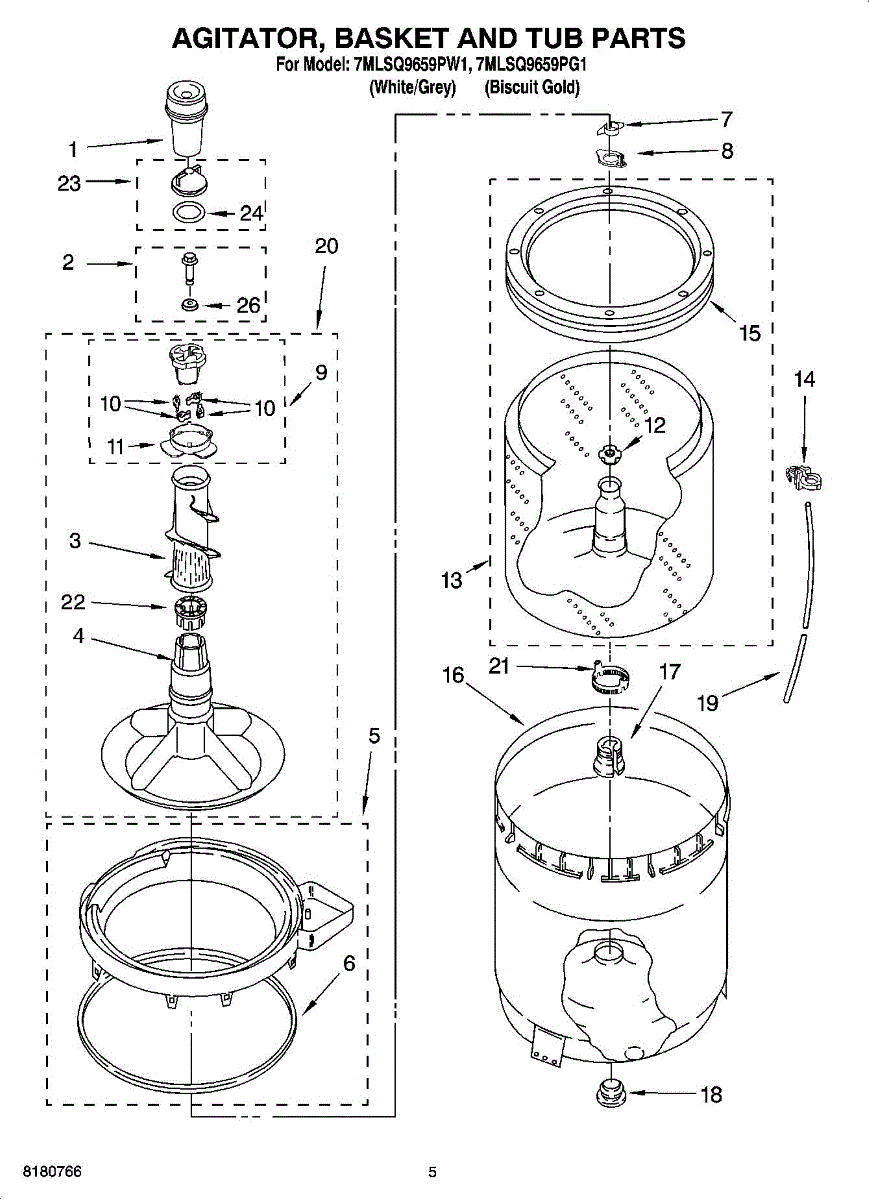 AGITATOR, BASKET AND TUB PARTS
For Model: 7MLSQ9659PW1, 7MLSQ9659PG1
(White/Grey) (Biscuit Gold)

1
23
24
2
26
20
9
10
10
11
3
22
4
5
6
7
8
15
14
12
13
21
16
17
19
18

8180766
5