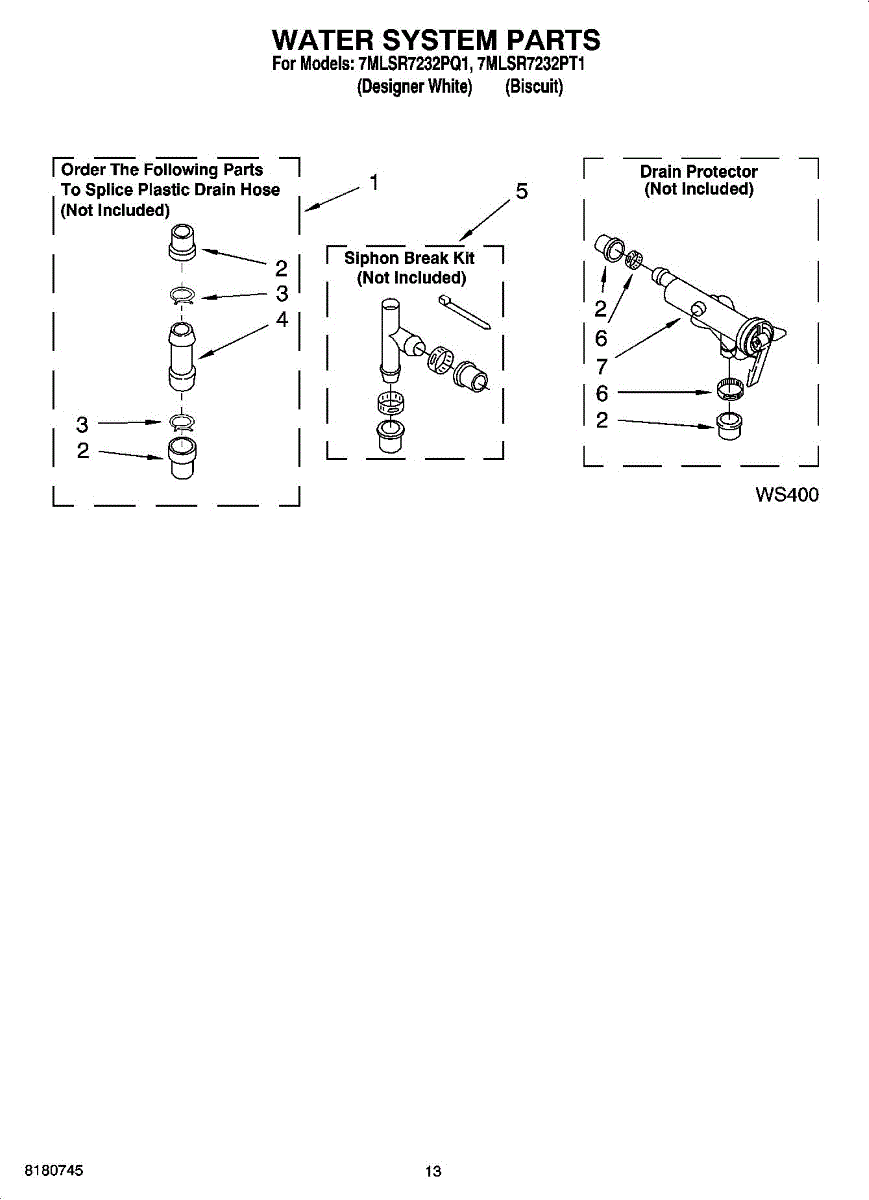 WATER SYSTEM PARTS
For Models: 7MLSR7232PQ1, 7MLSR7232PT1
(Designer White) (Biscuit)

Order The Following Parts To Splice Plastic Drain Hose (Not Included)

1

2
3
4
3
2

5

Siphon Break Kit (Not Included)

Drain Protector (Not Included)

2
6
7
6
2

WS400

8180745

13