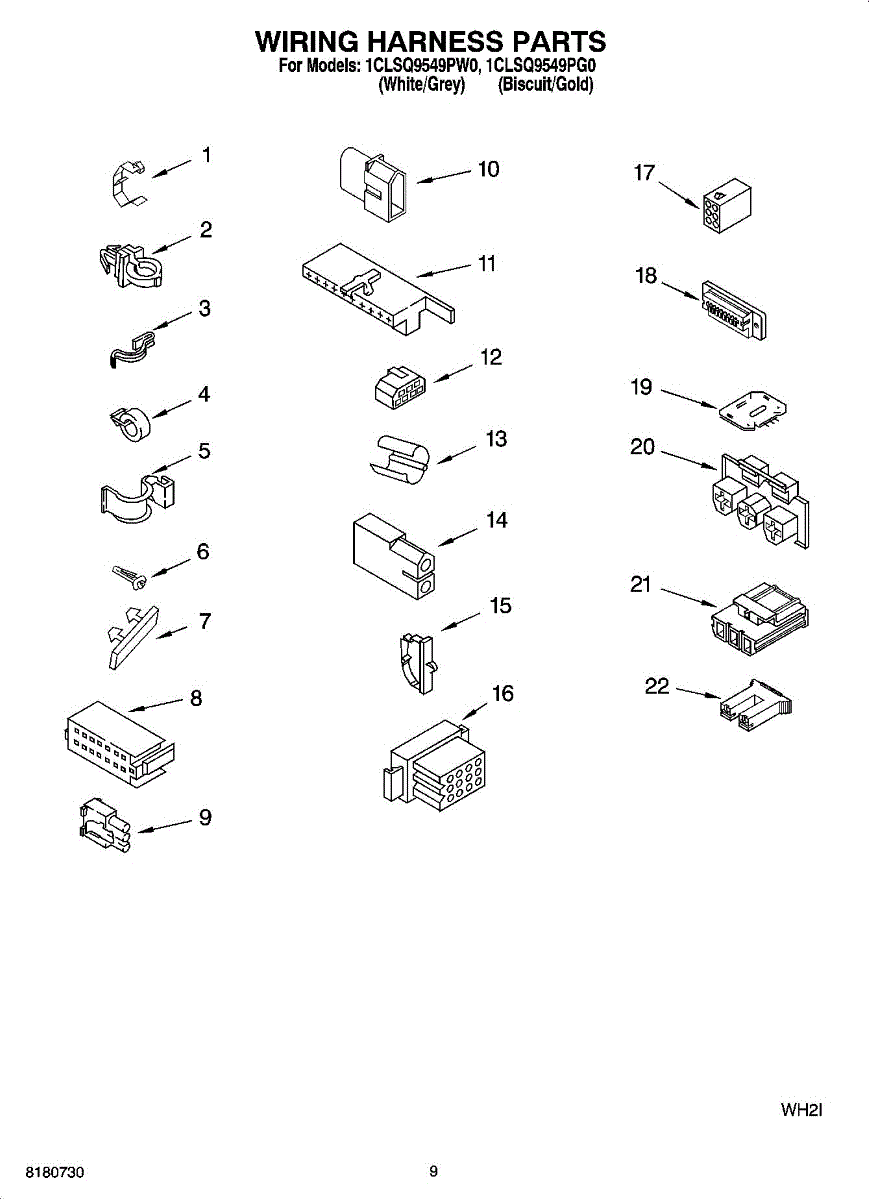 WIRING HARNESS PARTS
For Models: 1CLSQ9549PW0, 1CLSQ9549PG0
(White/Grey) (Biscuit/Gold)

1
2
3
4
5
6
7
8
9
10
11
12
13
14
15
16
17
18
19
20
21
22

WH2I

8180730

9