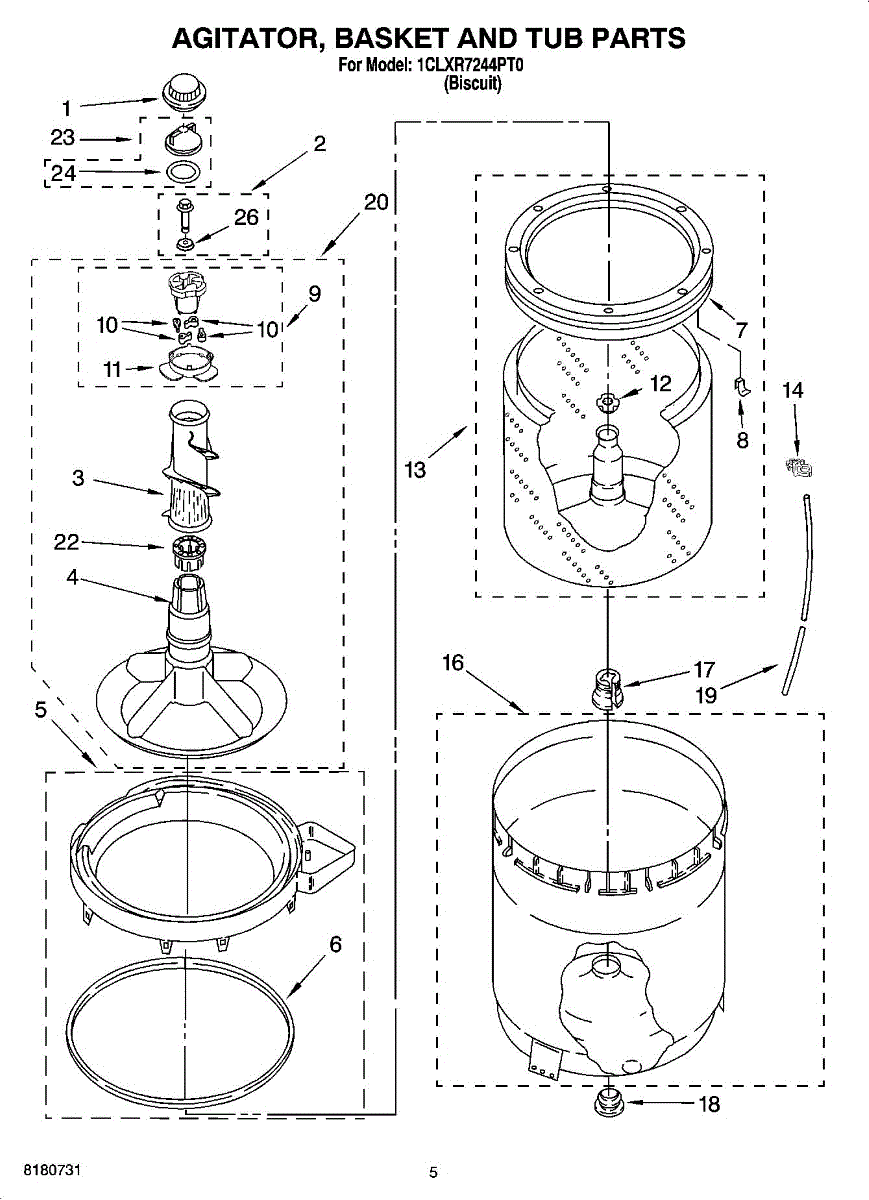 AGITATOR, BASKET AND TUB PARTS
For Model: 1CLXR7244PT0
(Biscuit)

1
23
24
2
26
20
9
10
10
11
3
22
4
5
6
7
12
8
14
13
16
17
19
18

8180731
5