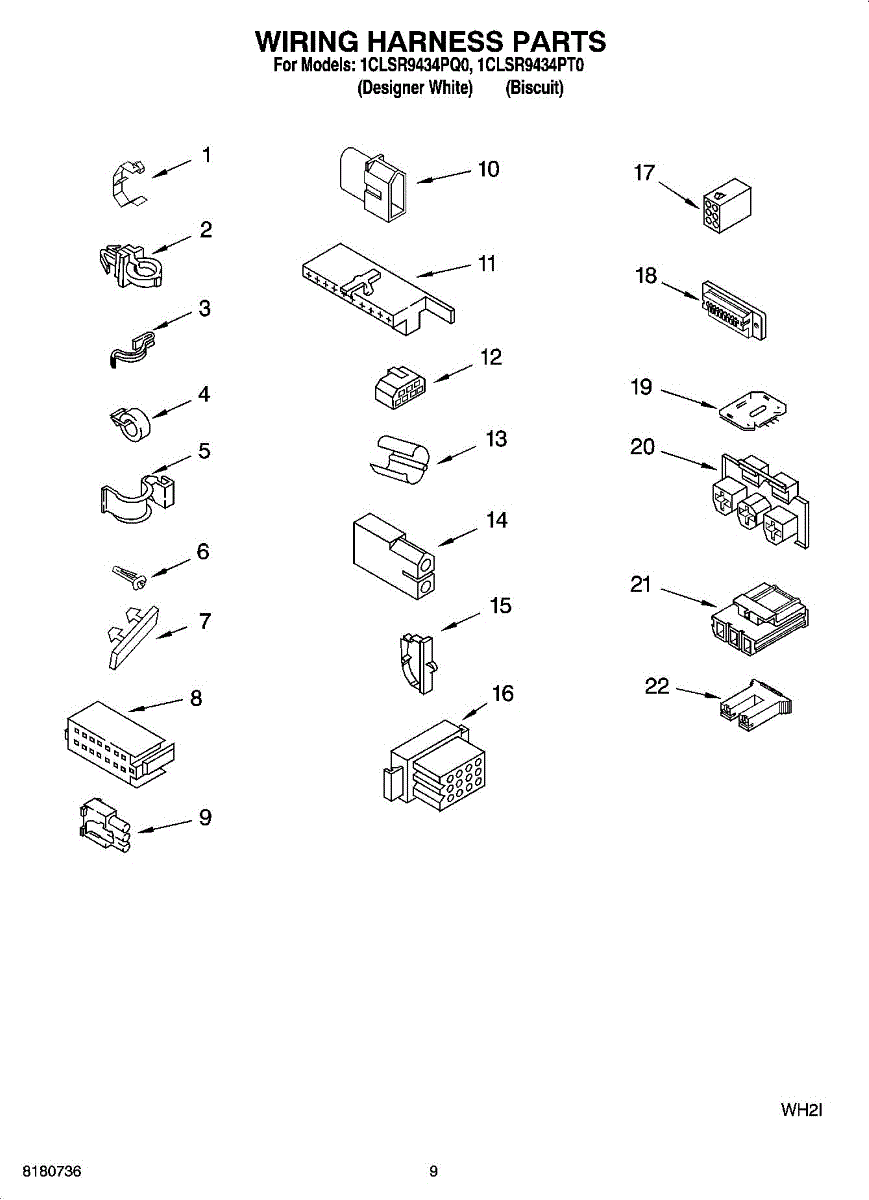 WIRING HARNESS PARTS
For Models: 1CLSR9434PQ0, 1CLSR9434PT0
(Designer White) (Biscuit)

1
2
3
4
5
6
7
8
9
10
11
12
13
14
15
16
17
18
19
20
21
22

WH2I

8180736

9