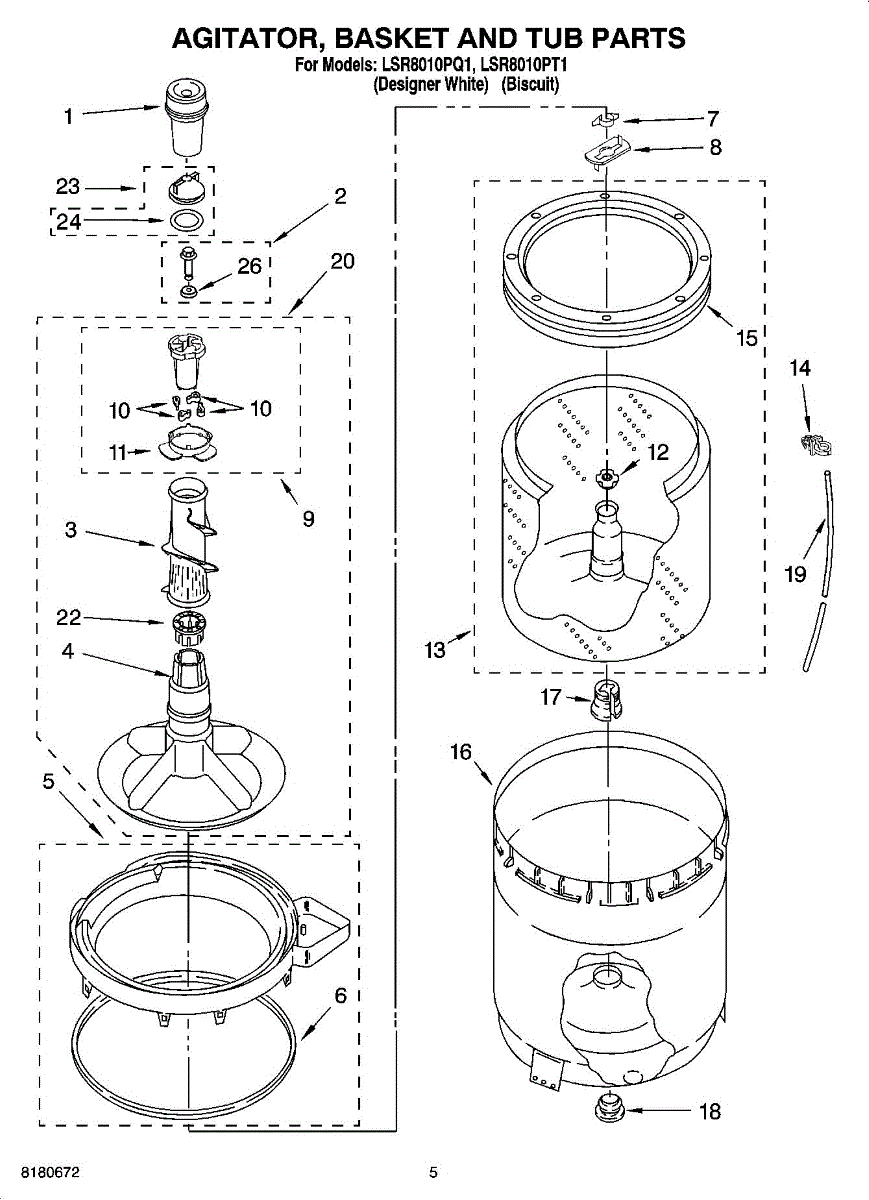 AGITATOR, BASKET AND TUB PARTS
For Models: LSR8010PQ1, LSR8010PT1
(Designer White) (Biscuit)

1
23
24
2
26
20
10
10
11
9
3
22
4
5
6
7
8
15
14
12
19
13
17
16
18

8180672
5