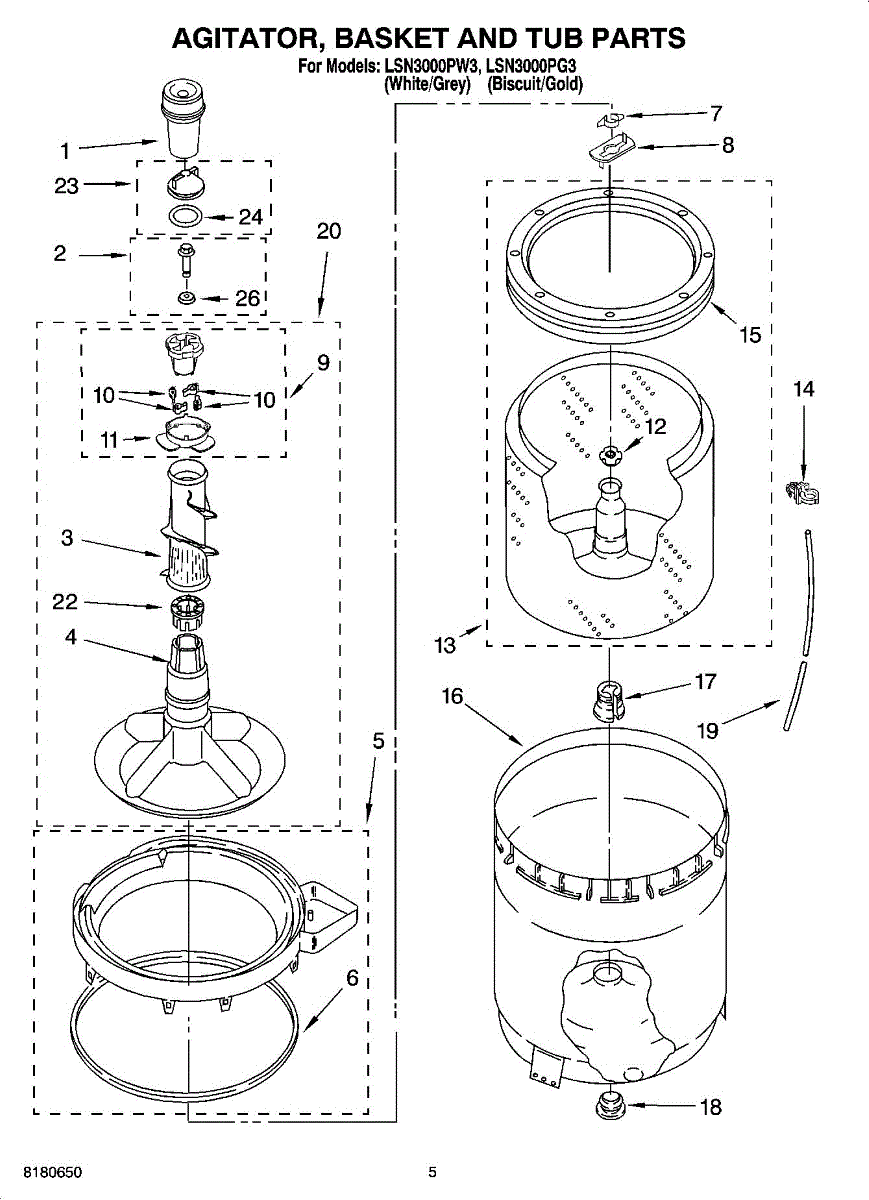 AGITATOR, BASKET AND TUB PARTS
For Models: LSN3000PW3, LSN3000PG3
(White/Grey) (Biscuit/Gold)

1
23
24
2
26
20
9
10
10
11
3
22
4
5
6
7
8
15
14
12
13
17
16
19
18

8180650

5