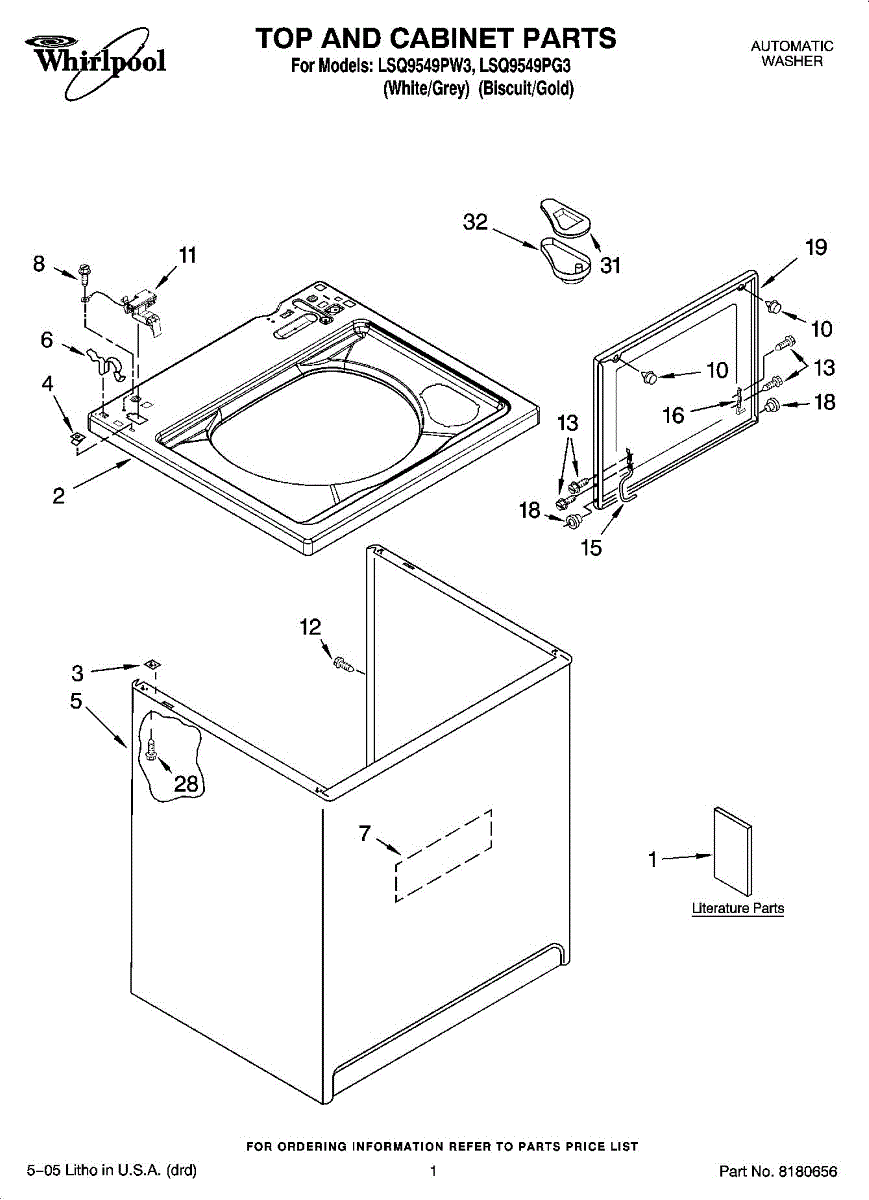 Whirlpool

TOP AND CABINET PARTS
For Models: LSQ9549PW3, LSQ9549PG3
(White/Grey) (Biscuit/Gold)

AUTOMATIC WASHER

32
31
19
8
11
10
6
10
13
4
16
18
13
2
18
15
12
3
5
28
7
1
Literature Parts

FOR ORDERING INFORMATION REFER TO PARTS PRICE LIST

5–05 Litho in U.S.A. (drd)
1
Part No. 8180656