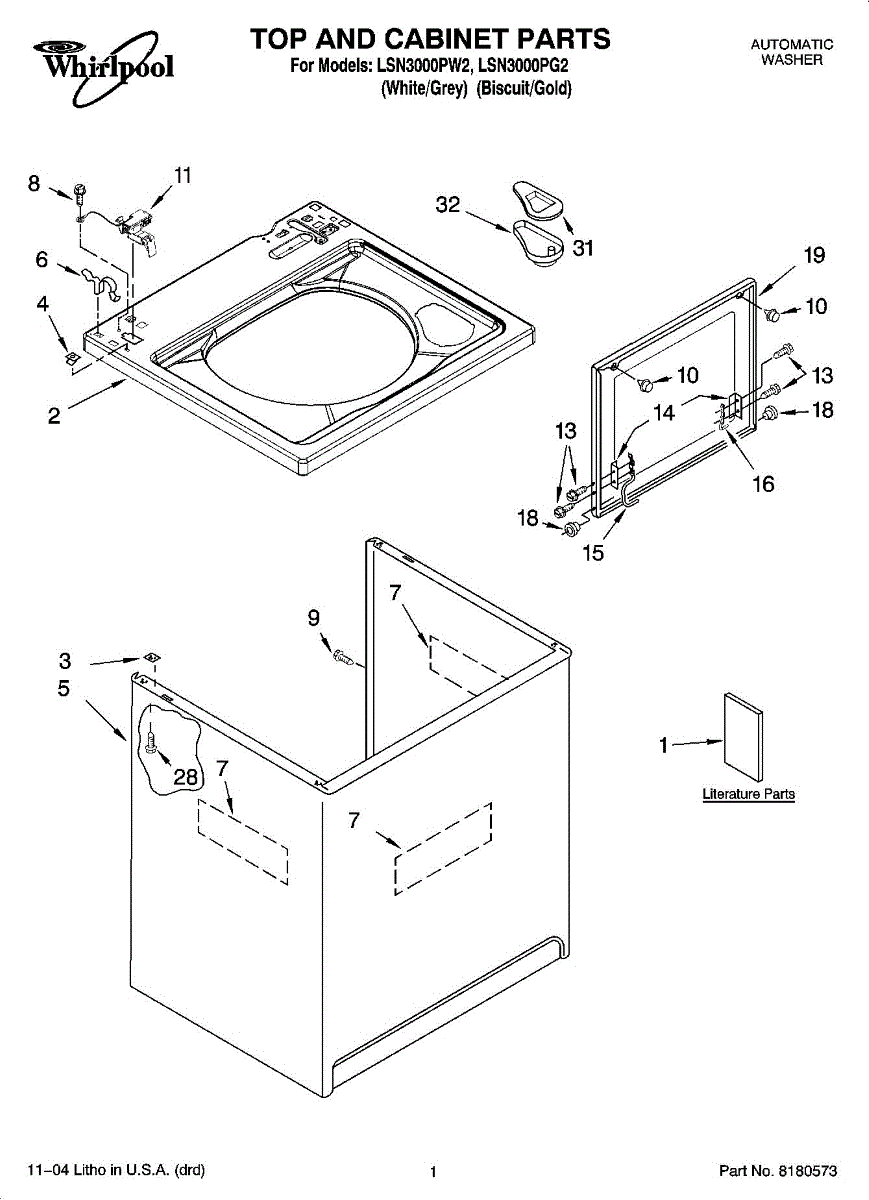 Whirlpool

TOP AND CABINET PARTS
For Models: LSN3000PW2, LSN3000PG2
(White/Grey) (Biscuit/Gold)

AUTOMATIC
WASHER

8
11
6
4
2
32
31
19
10
10
13
14
18
13
16
18
15
9
7
3
5
28
7
7
1
Literature Parts

11–04 Litho in U.S.A. (drd)
1
Part No. 8180573