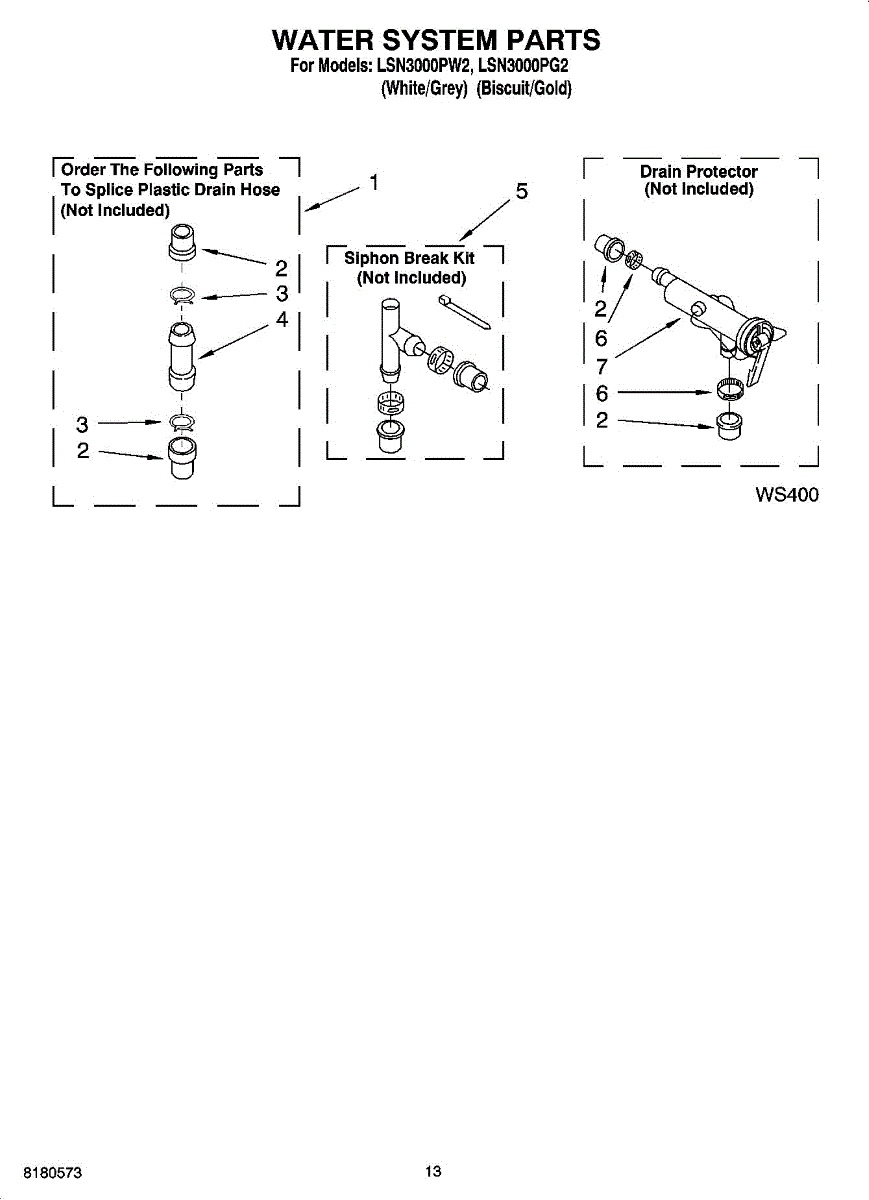 WATER SYSTEM PARTS
For Models: LSN3000PW2, LSN3000PG2
(White/Grey) (Biscuit/Gold)

Order The Following Parts To Splice Plastic Drain Hose (Not Included)

1

2
3
4
3
2

5

Siphon Break Kit (Not Included)

Drain Protector (Not Included)

2
6
7
6
2

WS400

8180573

13