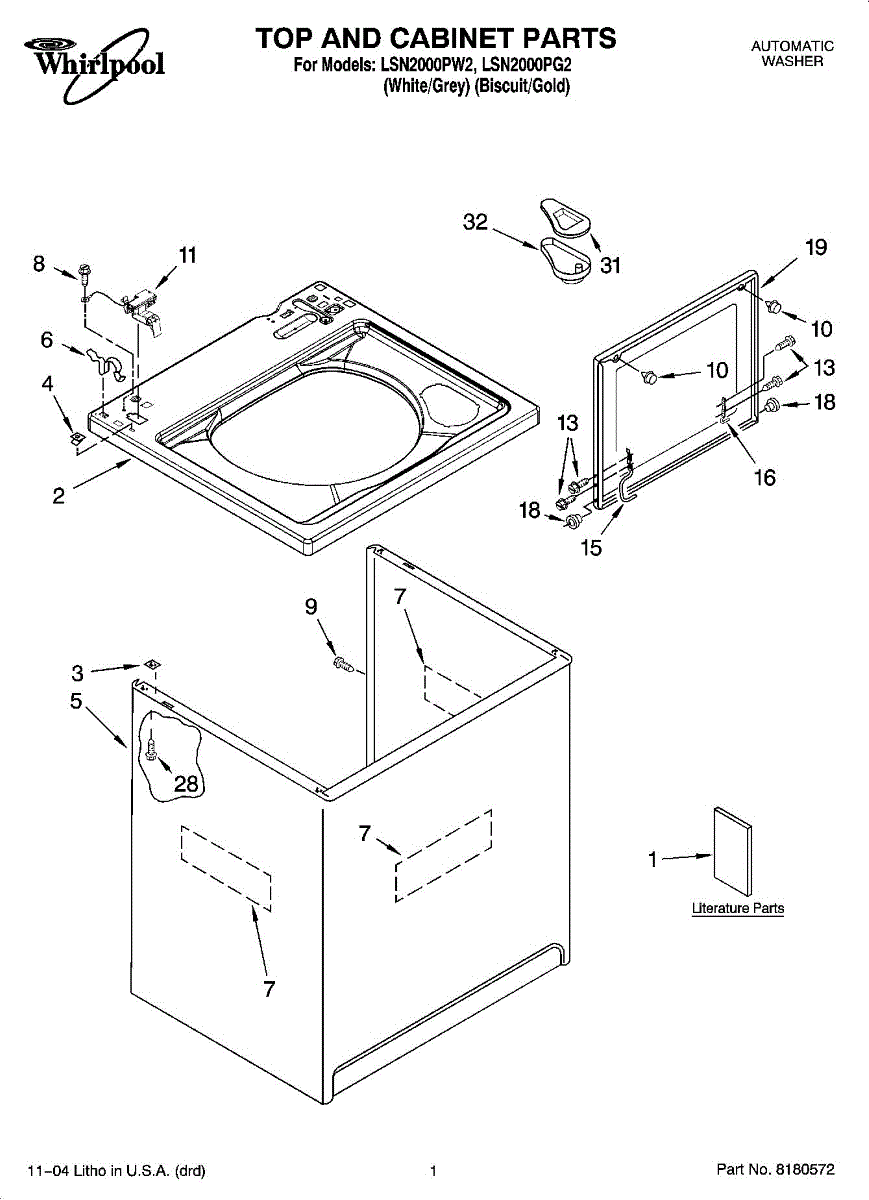 Whirlpool

TOP AND CABINET PARTS
For Models: LSN2000PW2, LSN2000PG2
(White/Grey) (Biscuit/Gold)

AUTOMATIC
WASHER

32
31
19
8
11
10
6
10
13
4
18
13
16
2
18
15
9
7
3
5
28
7
1
Literature Parts
7

11-04 Litho in U.S.A. (drd)
1
Part No. 8180572