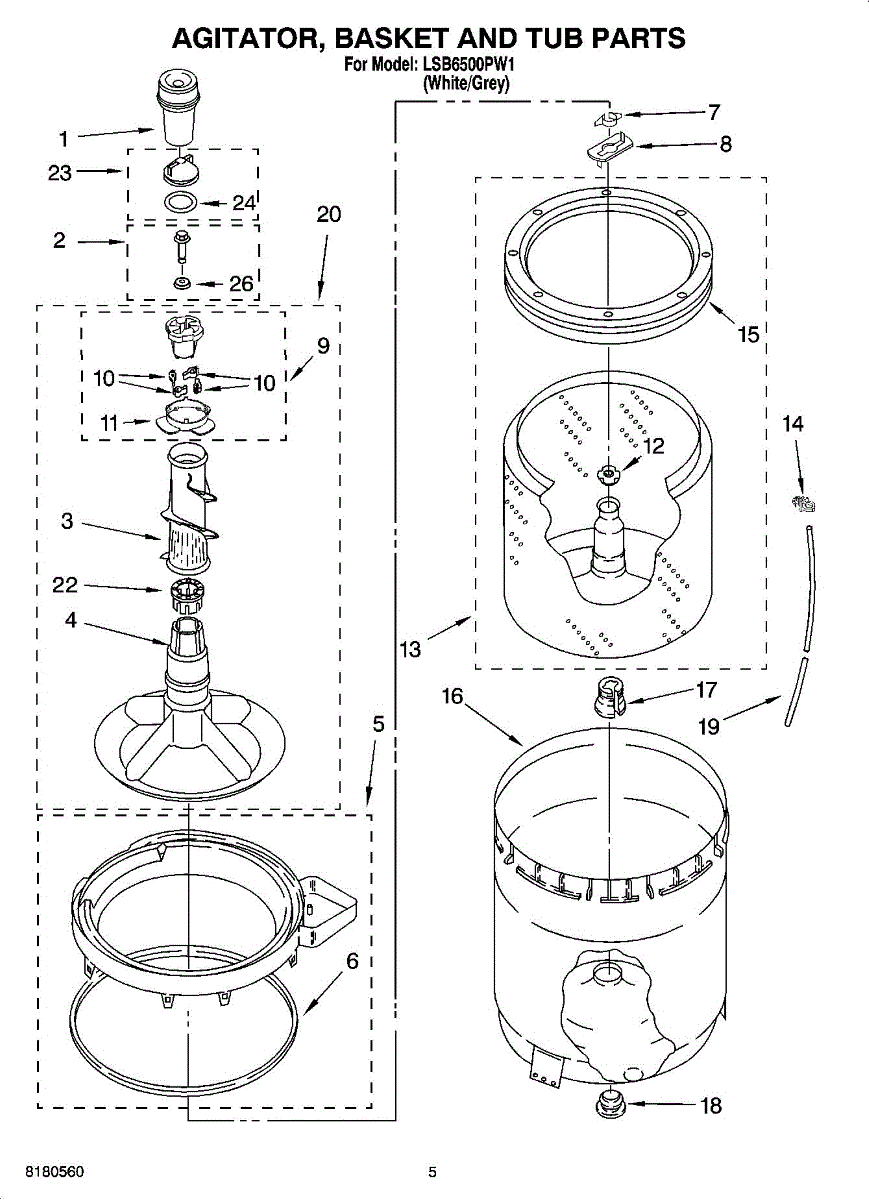 AGITATOR, BASKET AND TUB PARTS
For Model: LSB6500PW1
(White/Grey)

1
23
24
2
26
20
9
10
10
11
3
22
4
5
6
7
8
15
14
12
13
16
17
19
18

8180560
5