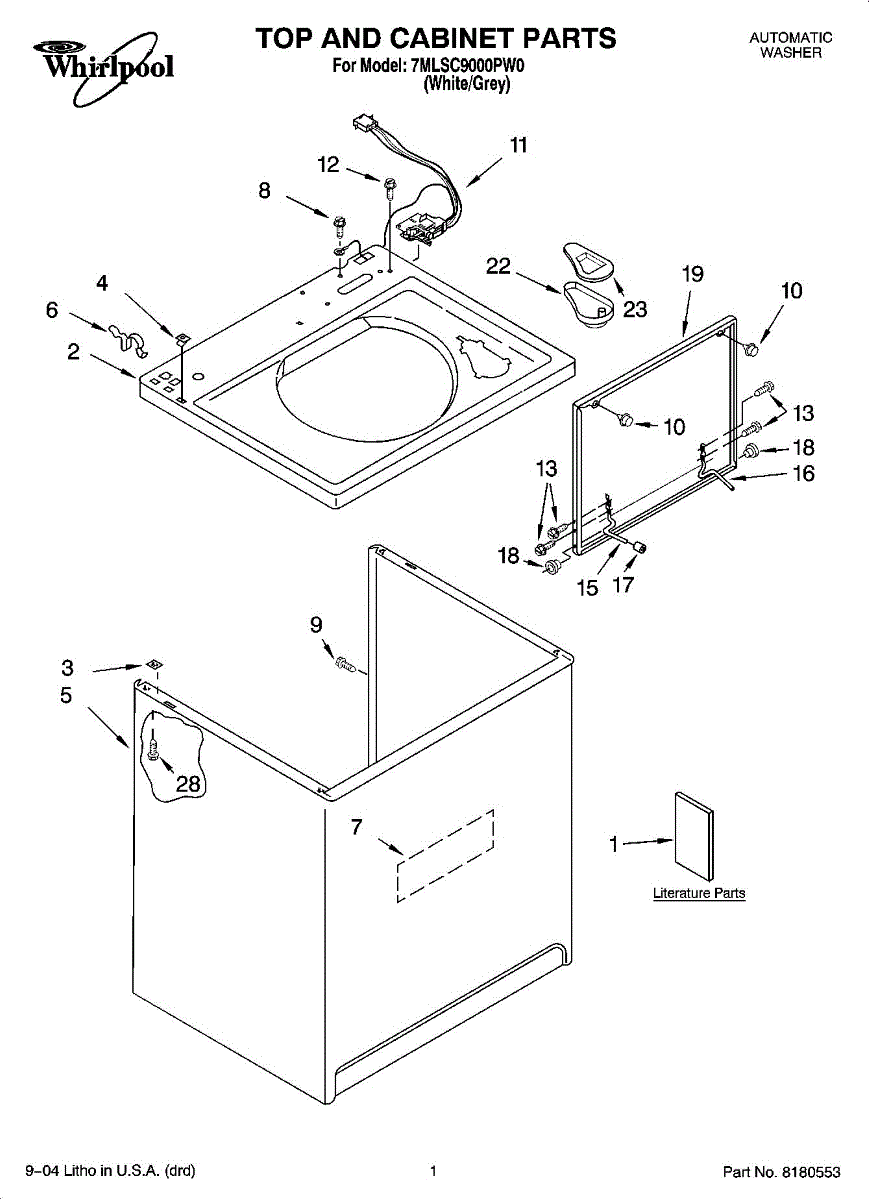 Whirlpool

TOP AND CABINET PARTS
For Model: 7MLSC9000PW0
(White/Grey)

AUTOMATIC
WASHER

11
12
8
22
23
19
10
4
6
2
10
13
18
16
13
18
15
17
9
3
5
28
7
1
Literature Parts

9–04 Litho in U.S.A. (drd)
1
Part No. 8180553