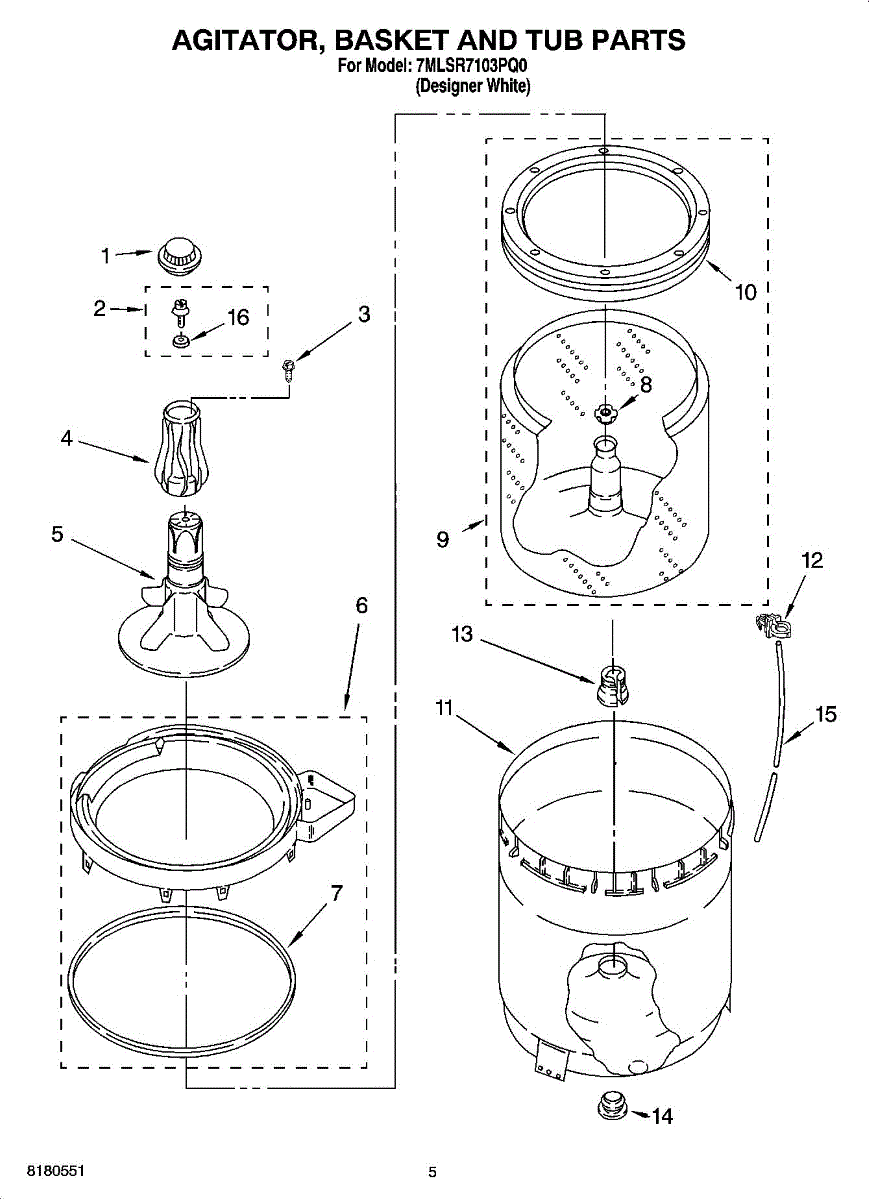 AGITATOR, BASKET AND TUB PARTS
For Model: 7MLSR7103PQ0
(Designer White)

1
2
16
3
4
5
6
7
10
8
9
12
13
11
15
14

8180551

5