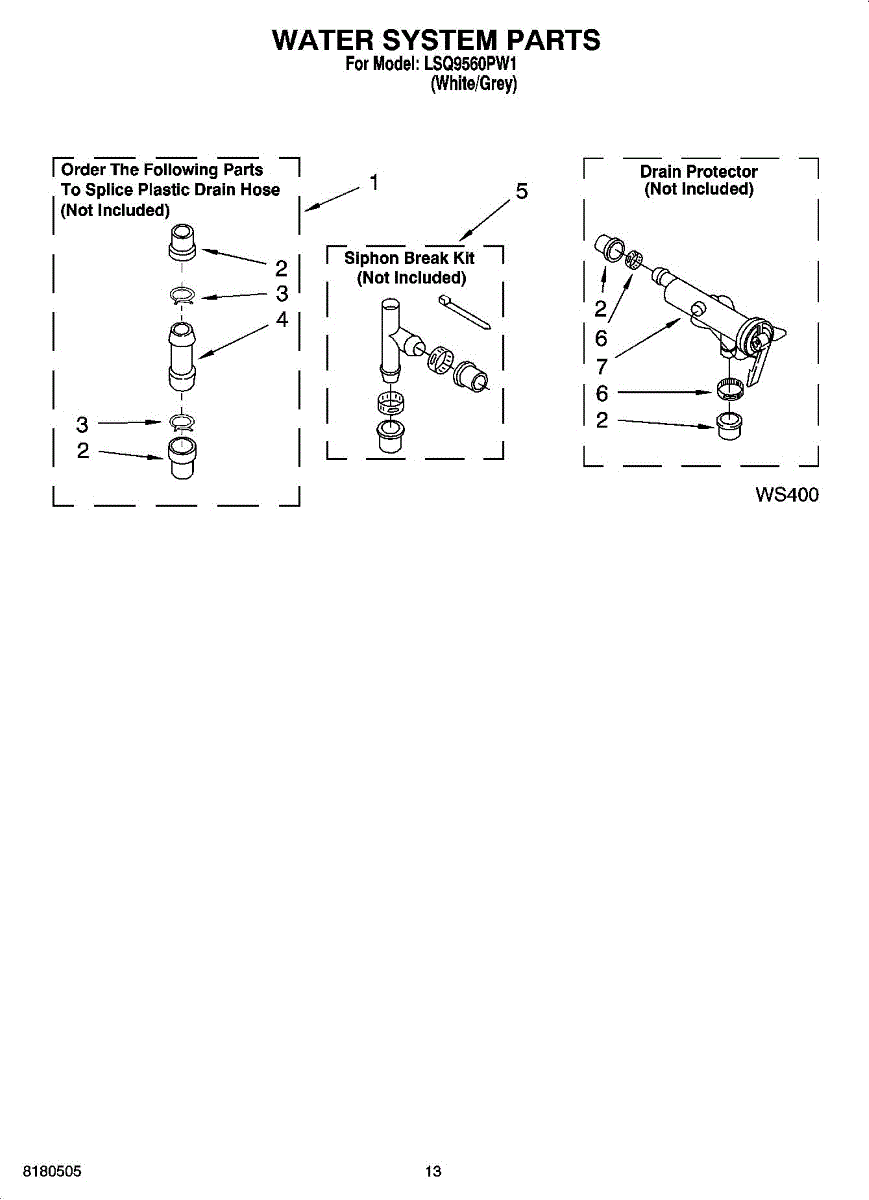 WATER SYSTEM PARTS
For Model: LSQ9560PW1
(White/Grey)

Order The Following Parts To Splice Plastic Drain Hose (Not Included)

1

2

3

4

3

2

5

Siphon Break Kit (Not Included)

Drain Protector (Not Included)

2

6

7

6

2

WS400

8180505

13