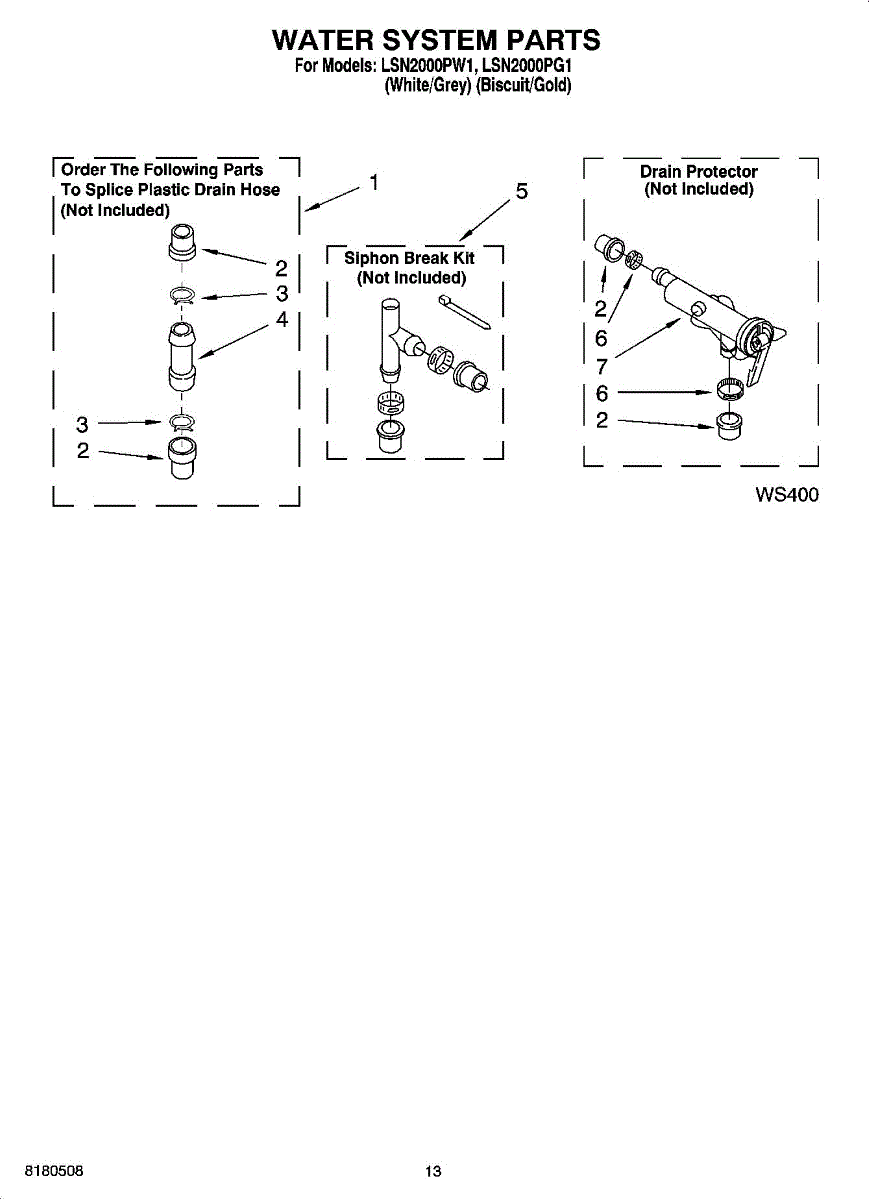 WATER SYSTEM PARTS
For Models: LSN2000PW1, LSN2000PG1
(White/Grey) (Biscuit/Gold)

Order The Following Parts To Splice Plastic Drain Hose (Not Included)

1

2

3

4

3

2

5

Siphon Break Kit (Not Included)

Drain Protector (Not Included)

2

6

7

6

2

WS400

8180508

13