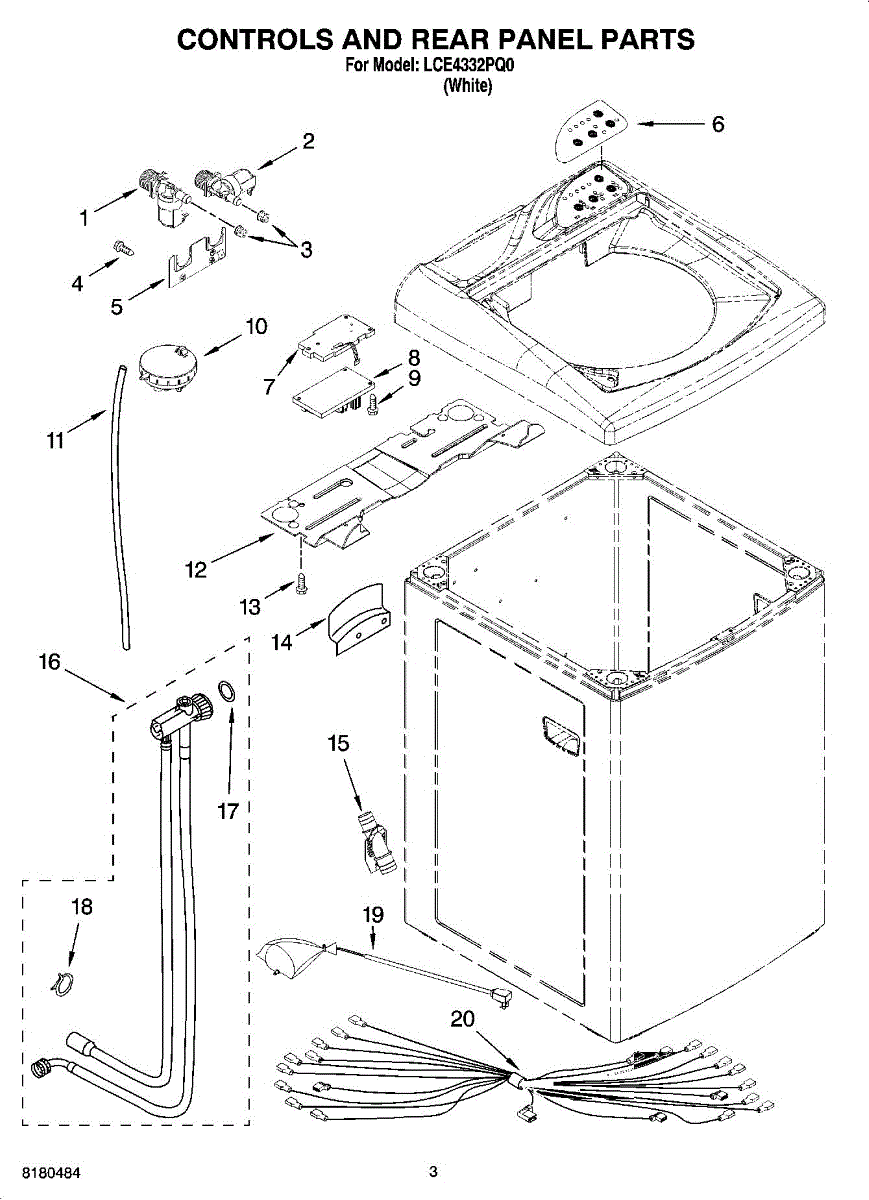 CONTROLS AND REAR PANEL PARTS
For Model: LCE4332PQ0
(White)

2
6
1
3
4
5
10
7
8
9
11
12
13
14
16
17
15
18
19
20

8180484
3