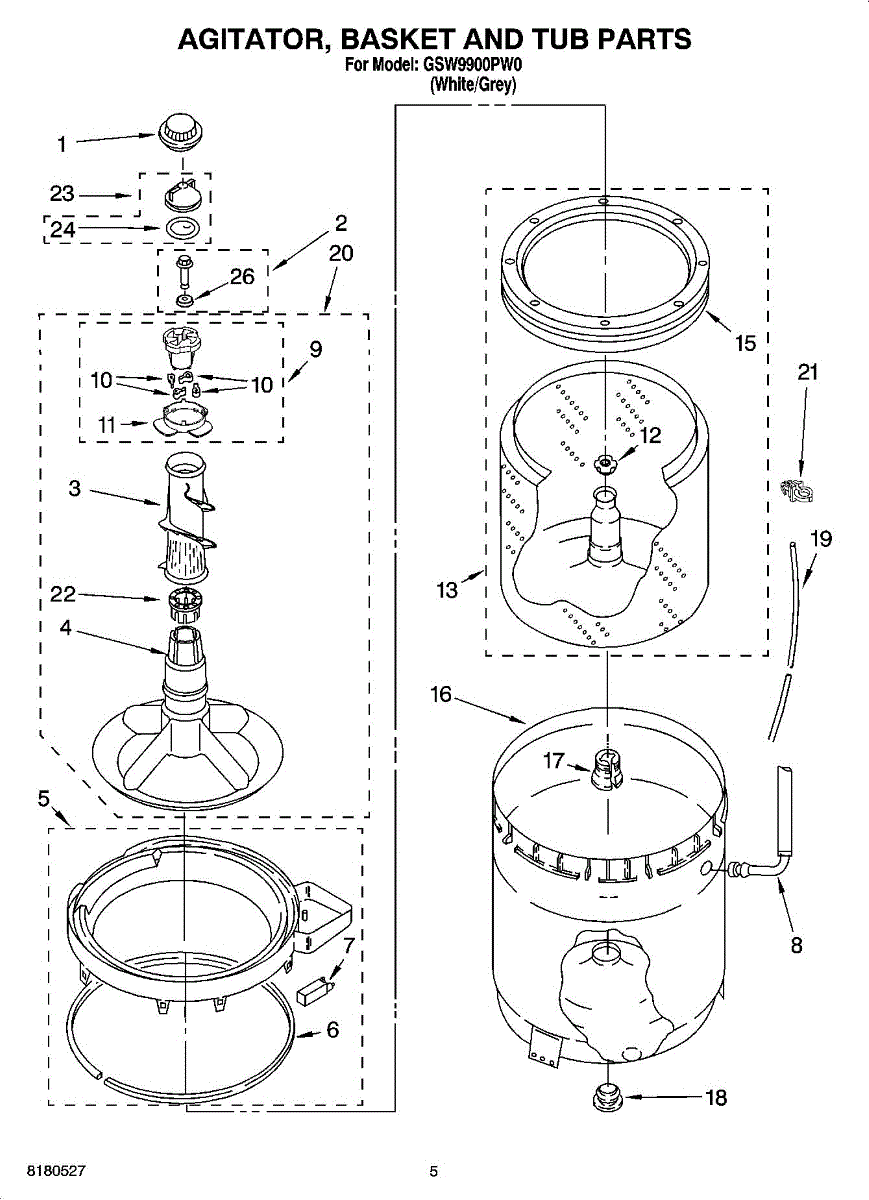 AGITATOR, BASKET AND TUB PARTS
For Model: GSW9900PW0
(White/Grey)

1
23
24
2
26
20
9
10
10
11
3
22
4
5
7
6
15
21
12
13
19
16
17
8
18

8180527

5