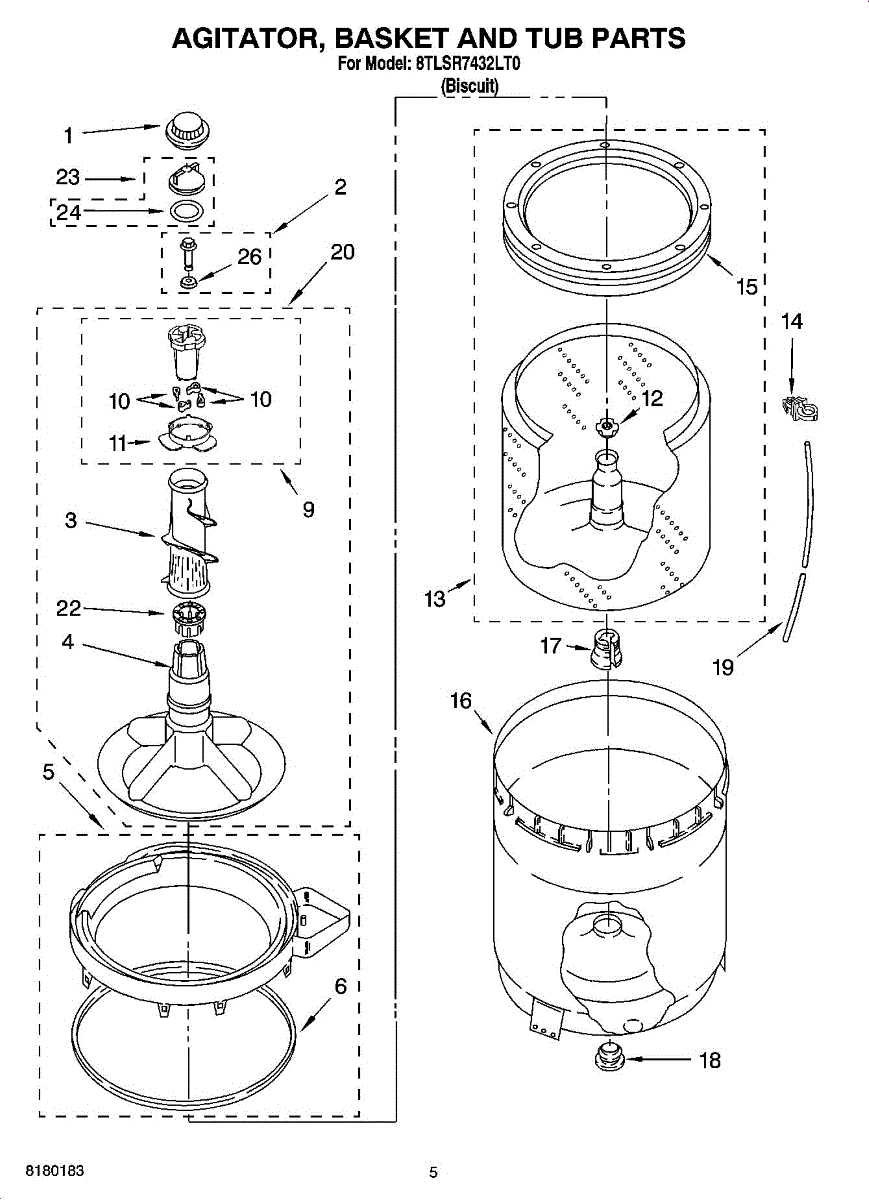 AGITATOR, BASKET AND TUB PARTS
For Model: 8TLSR7432LT0
(Biscuit)

1
23
24
2
26
20
10
10
11
9
3
22
4
5
6
15
14
12
13
17
19
16
18

8180183
5