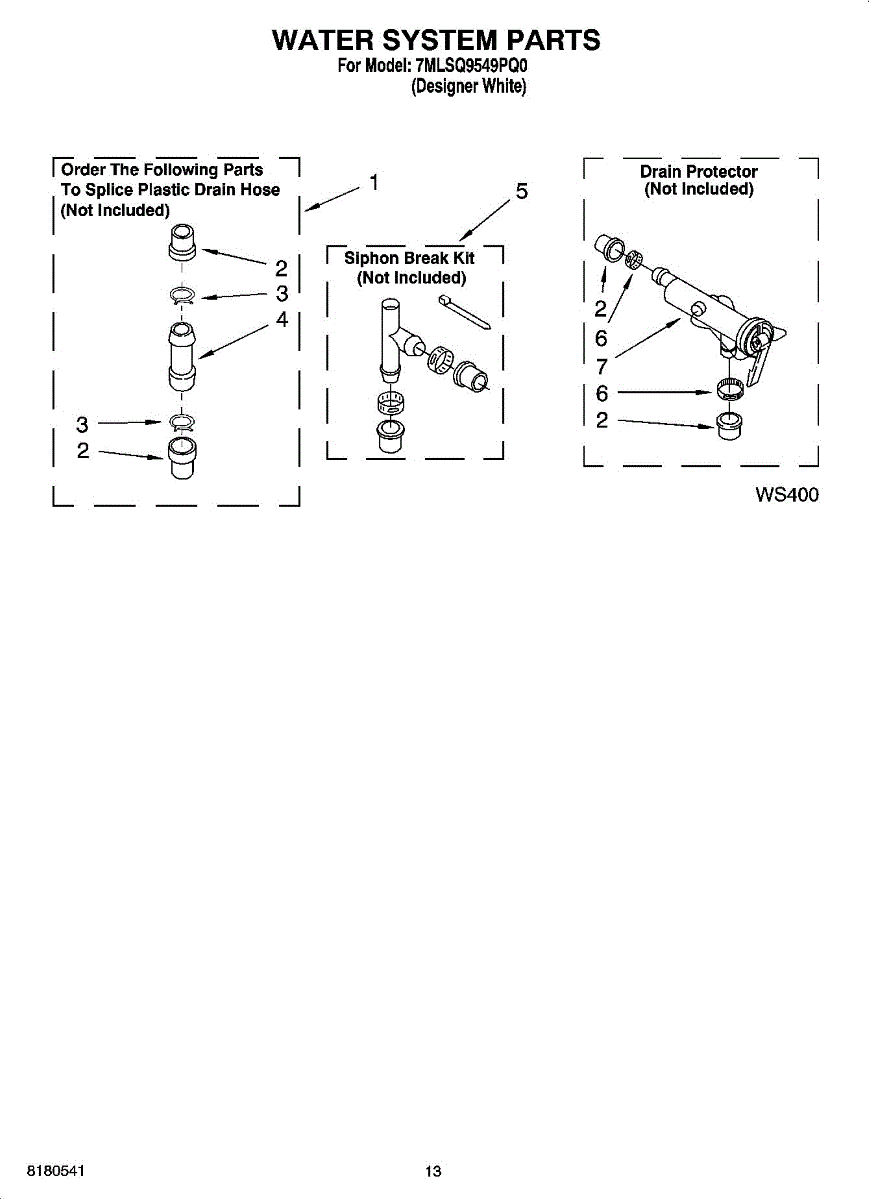 WATER SYSTEM PARTS
For Model: 7MLSQ9549PQ0
(Designer White)

Order The Following Parts
To Splice Plastic Drain Hose
(Not Included)

1

2
3
4

3
2

5

Siphon Break Kit
(Not Included)

Drain Protector
(Not Included)

2
6
7
6
2

WS400

8180541
13