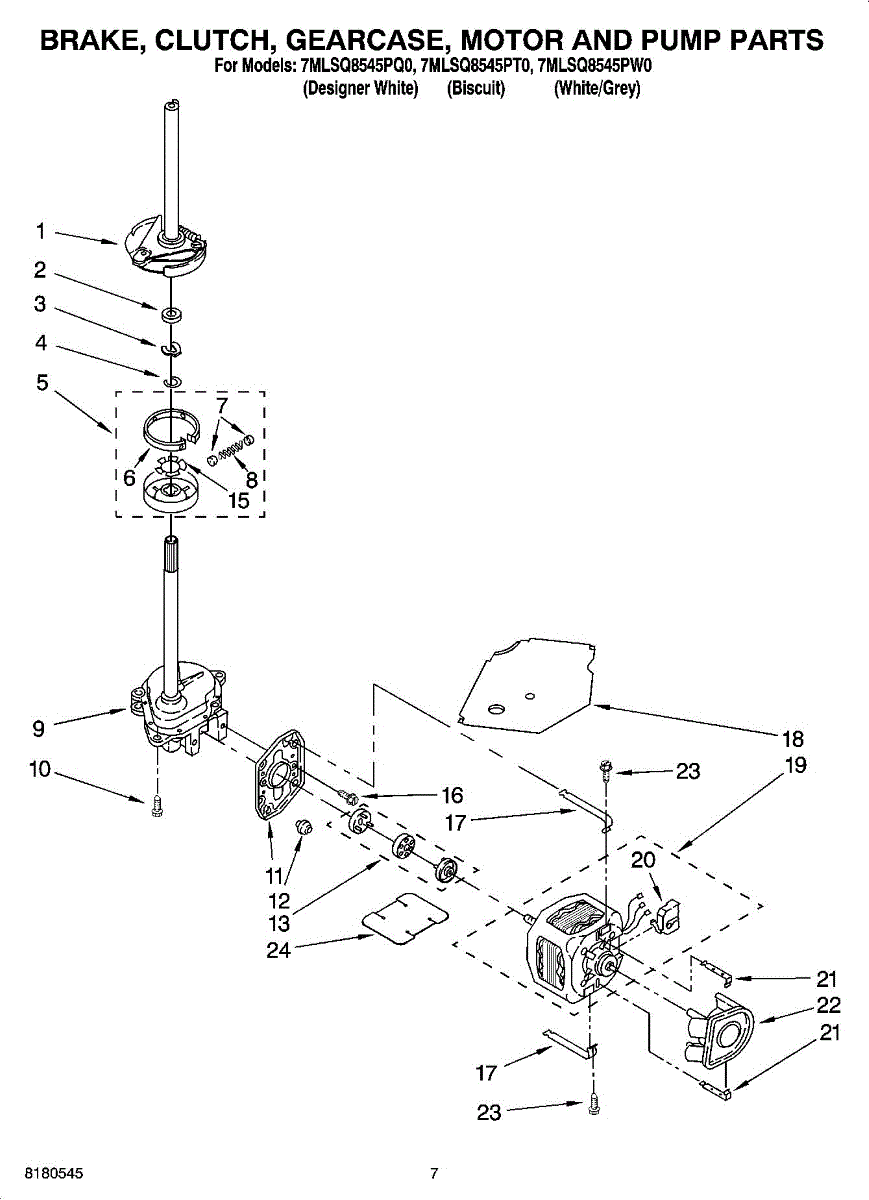 BRAKE, CLUTCH, GEARCASE, MOTOR AND PUMP PARTS
For Models: 7MLSQ8545PQ0, 7MLSQ8545PT0, 7MLSQ8545PW0
(Designer White) (Biscuit) (White/Grey)

1
2
3
4
5
7
6
8
15
9
10
18
23
19
16
17
20
11
12
13
24
21
22
21
17
23

8180545

7