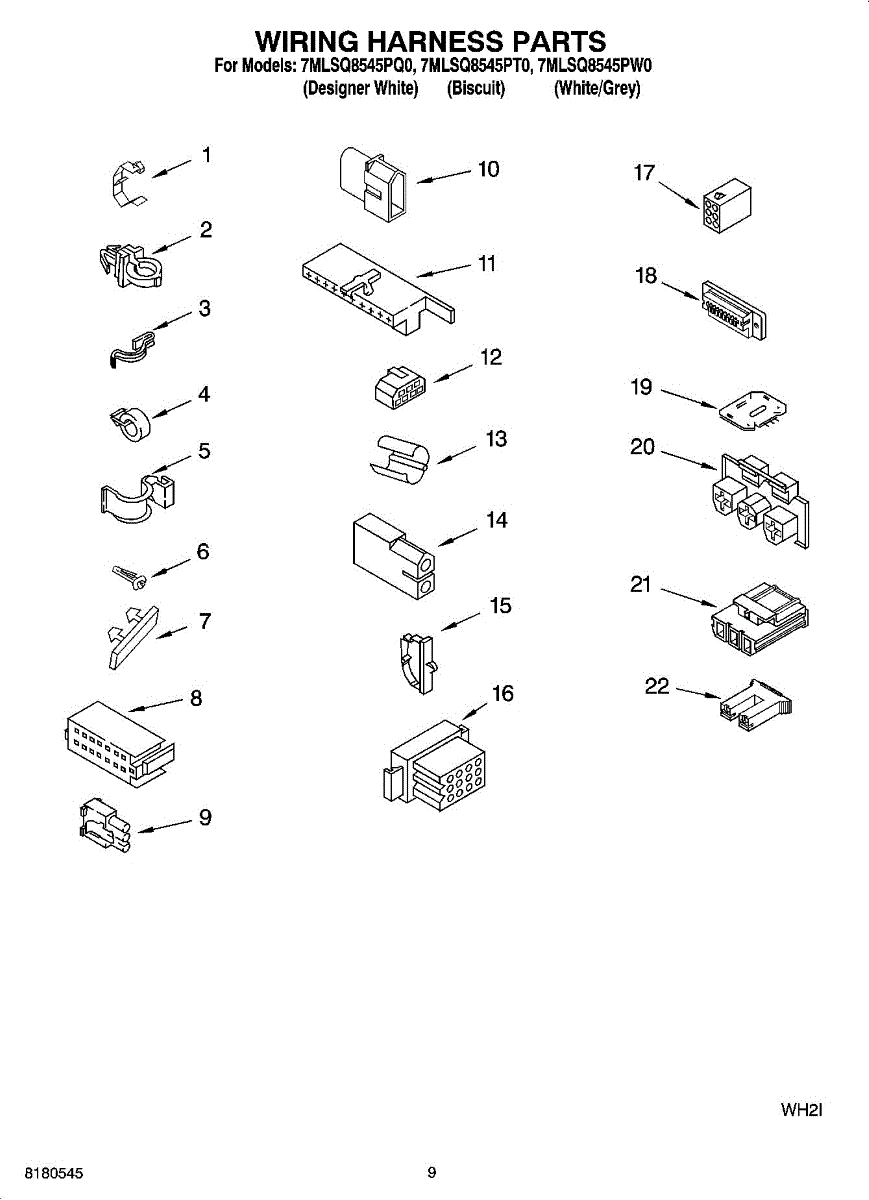 WIRING HARNESS PARTS
For Models: 7MLSQ8545PQ0, 7MLSQ8545PT0, 7MLSQ8545PW0
(Designer White) (Biscuit) (White/Grey)

1
2
3
4
5
6
7
8
9
10
11
12
13
14
15
16
17
18
19
20
21
22

WH2I

8180545
9