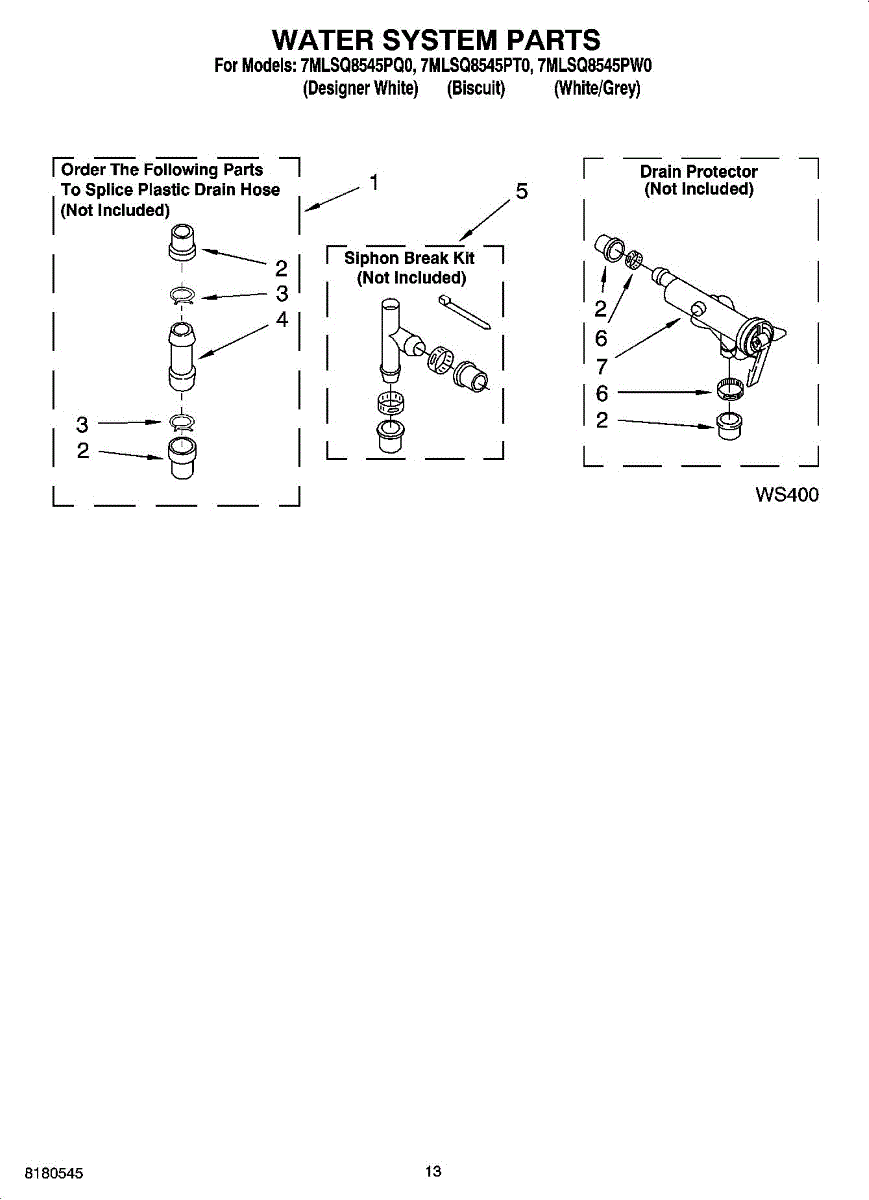 WATER SYSTEM PARTS
For Models: 7MLSQ8545PQ0, 7MLSQ8545PT0, 7MLSQ8545PW0
(Designer White) (Biscuit) (White/Grey)

Order The Following Parts To Splice Plastic Drain Hose (Not Included)

1

2
3
4

3
2

5

Siphon Break Kit (Not Included)

Drain Protector (Not Included)

2
6
7
6
2

WS400

8180545

13