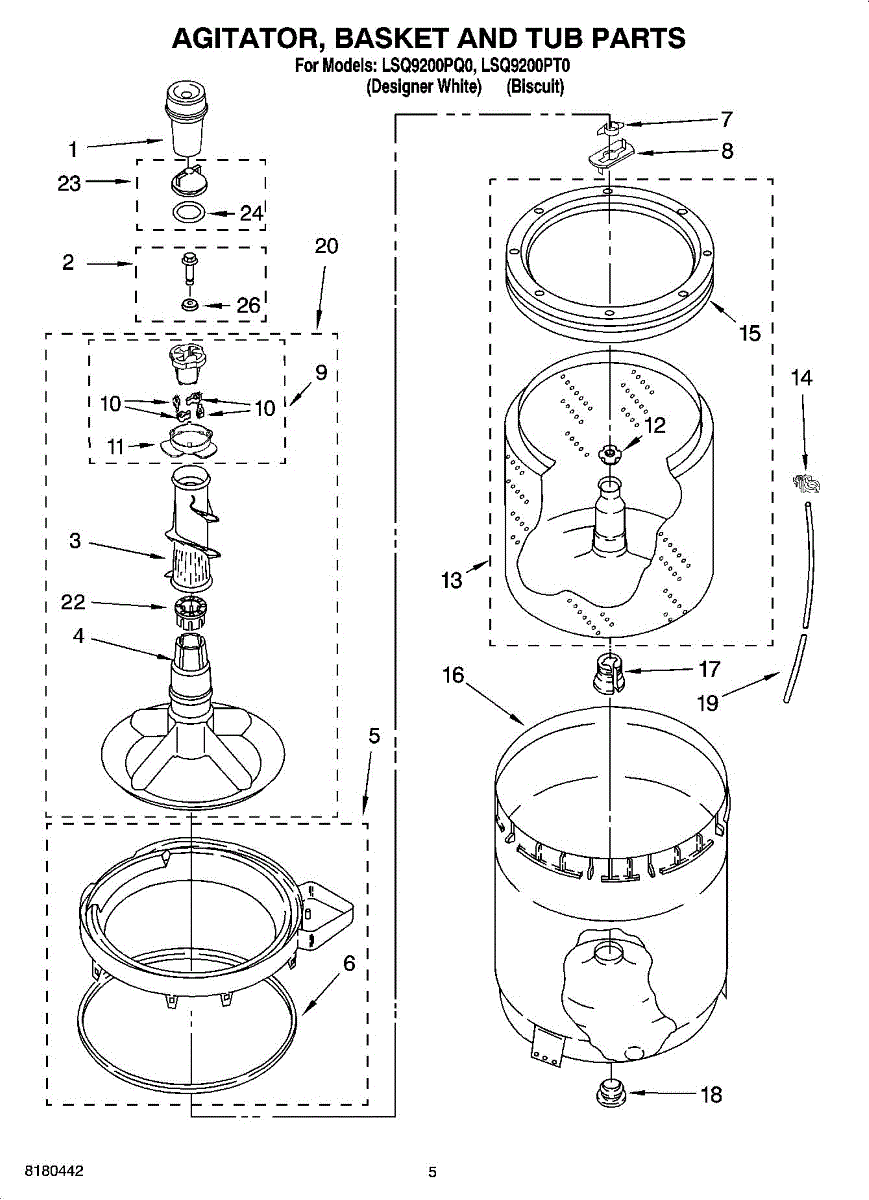 AGITATOR, BASKET AND TUB PARTS
For Models: LSQ9200PQ0, LSQ9200PT0
(Designer White) (Biscuit)

1
23
24
2
26
20
9
10
10
11
3
22
4
5
6
7
8
15
14
12
13
17
16
19
18

8180442

5