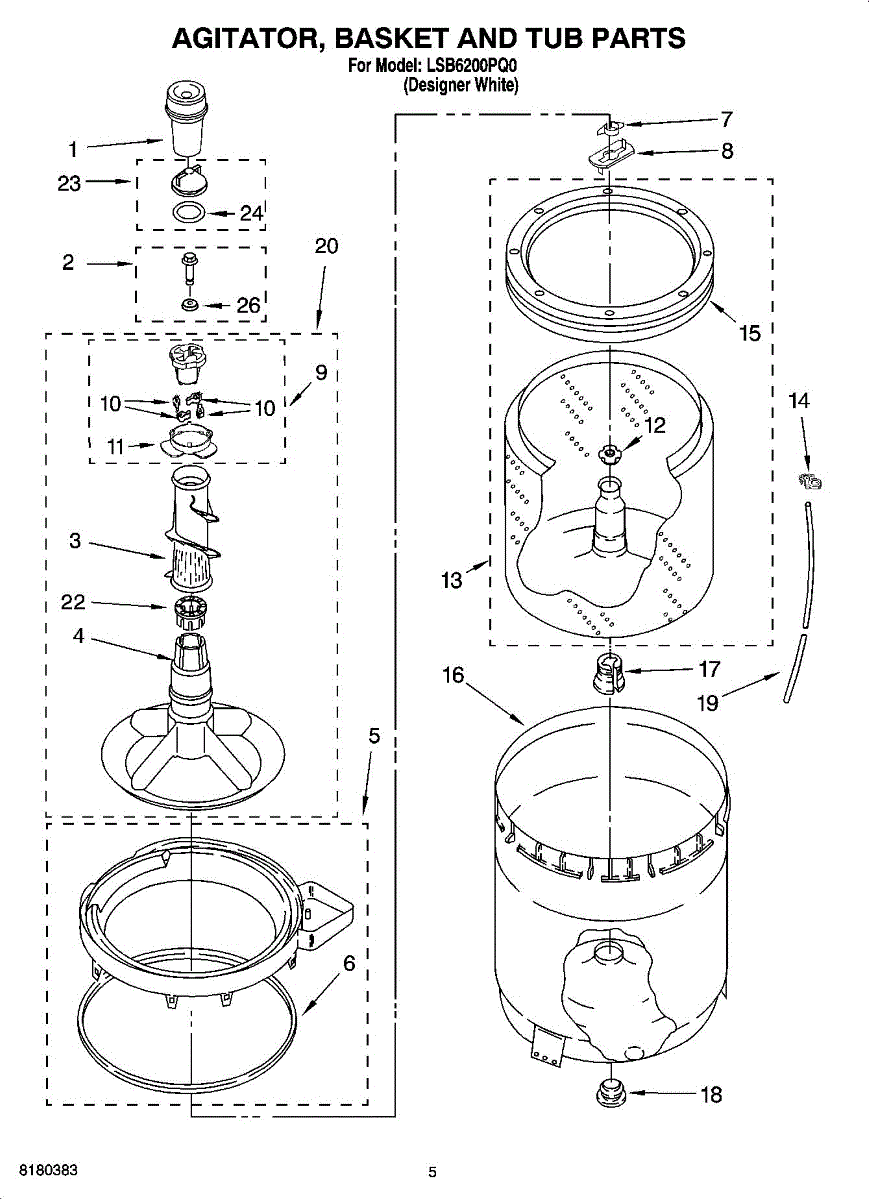 AGITATOR, BASKET AND TUB PARTS
For Model: LSB6200PQ0
(Designer White)

1
23
24
2
26
20
9
10
10
11
3
22
4
5
6
7
8
15
14
12
13
17
16
19
18

8180383
5