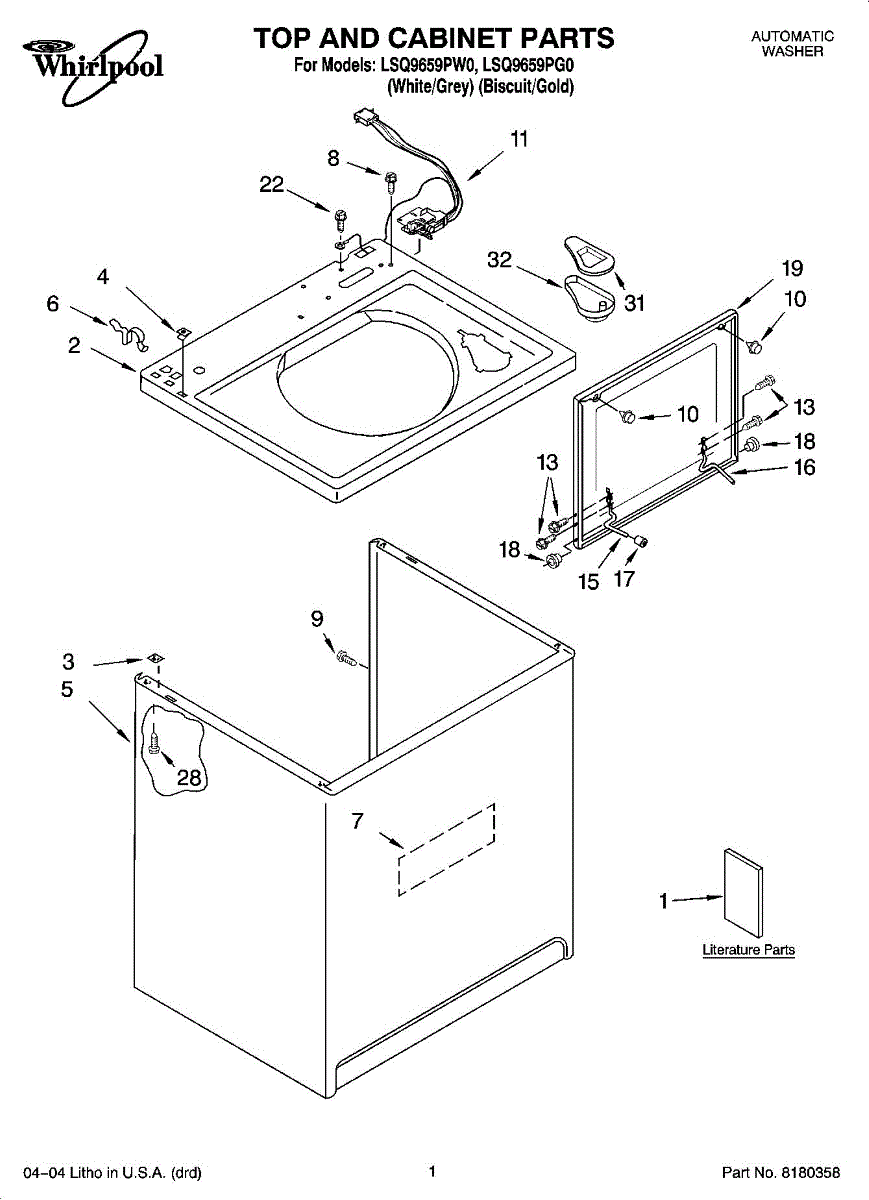 Whirlpool

TOP AND CABINET PARTS
For Models: LSQ9659PW0, LSQ9659PG0
(White/Grey) (Biscuit/Gold)

AUTOMATIC
WASHER

11
8
22
32
31
19
10
4
6
2
10
13
18
16
13
18
15
17
9
3
5
28
7
1

Literature Parts

04-04 Litho in U.S.A. (drd)

1

Part No. 8180358