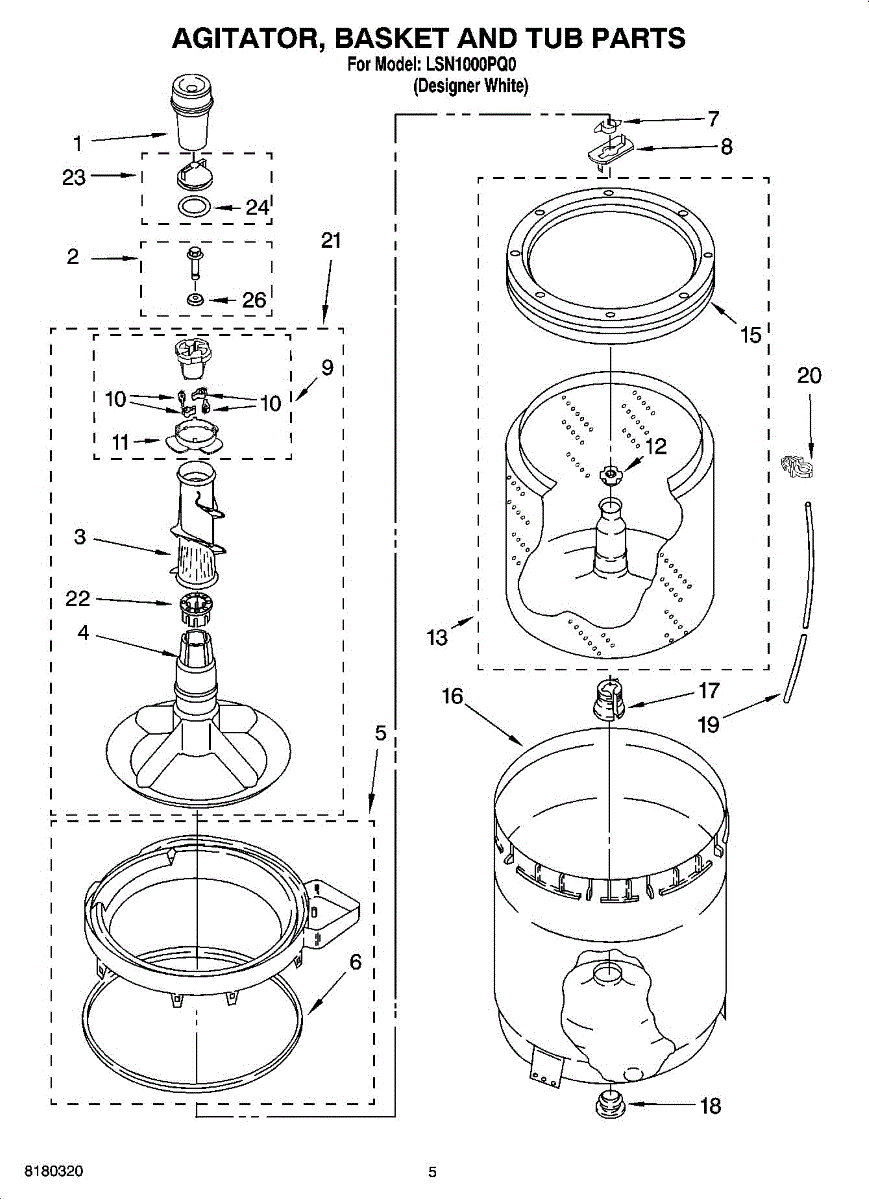 AGITATOR, BASKET AND TUB PARTS
For Model: LSN1000PQ0
(Designer White)

1
23
24
2
26
21
9
10
10
11
3
22
4
5
6
7
8
15
20
12
13
16
17
19
18

8180320
5