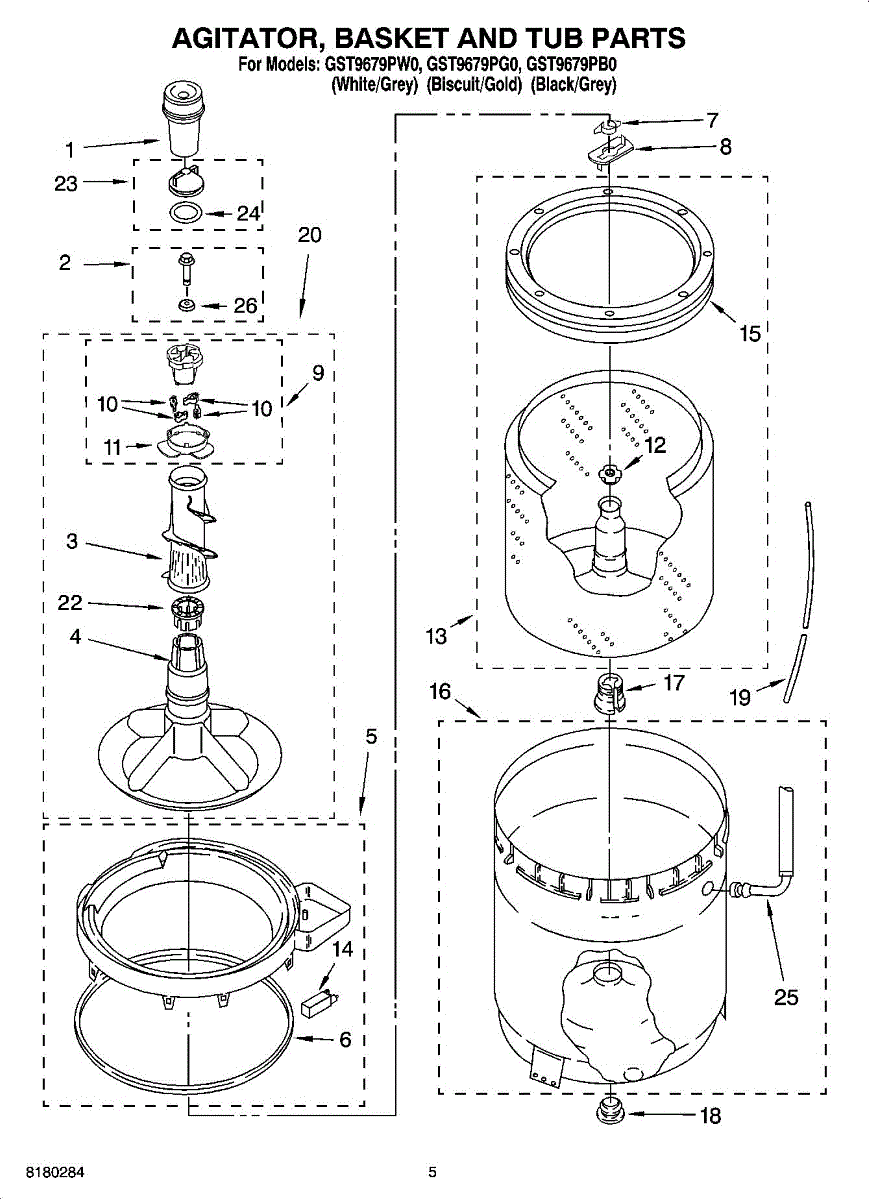 AGITATOR, BASKET AND TUB PARTS
For Models: GST9679PW0, GST9679PG0, GST9679PB0
(White/Grey) (Biscuit/Gold) (Black/Grey)

1
23
24
2
26
20
9
10
10
11
3
22
4
5
14
6
7
8
15
12
13
17
19
16
25
18

8180284
5