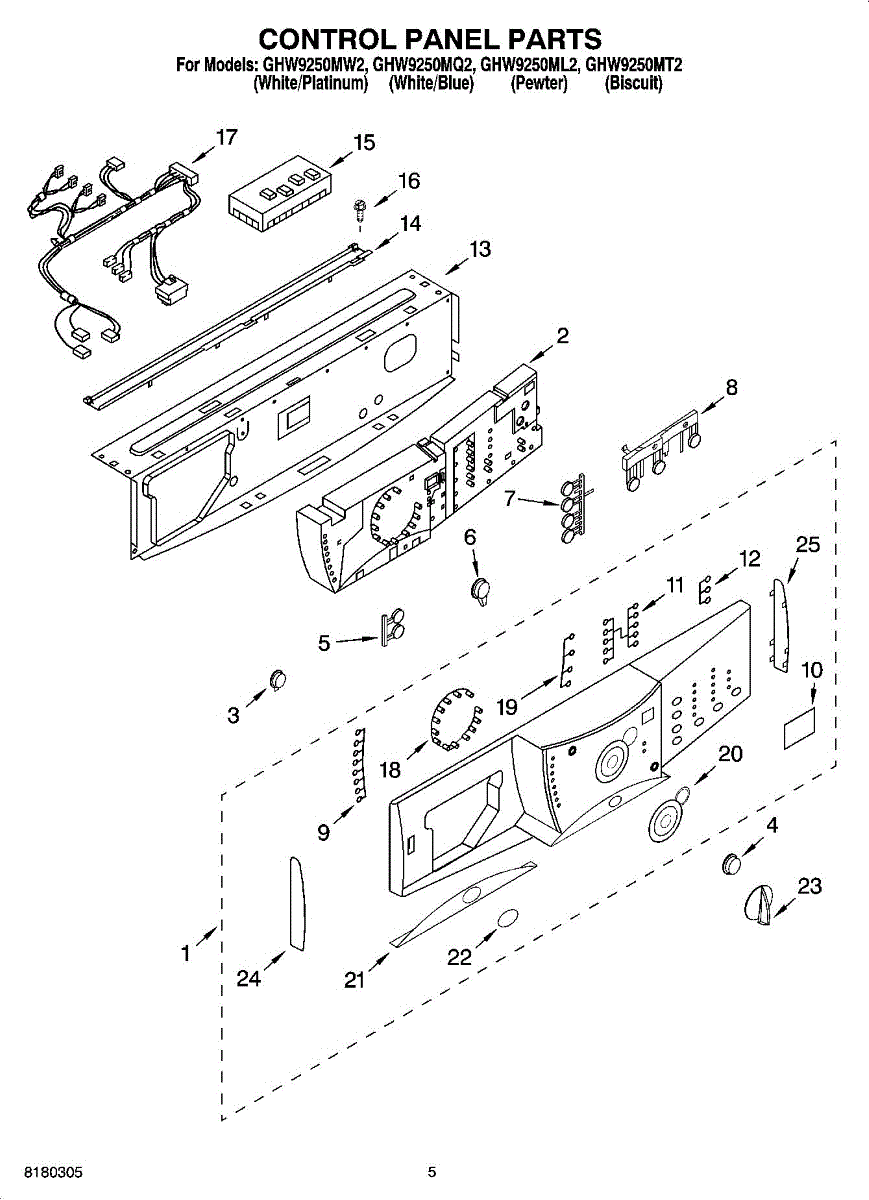 CONTROL PANEL PARTS
For Models: GHW9250MW2, GHW9250MQ2, GHW9250ML2, GHW9250MT2
(White/Platinum) (White/Blue) (Pewter) (Biscuit)

17
15
16
14
13
2
8
7
6
12
25
11
5
10
3
19
18
20
9
4
23
1
24
21
22

8180305
5