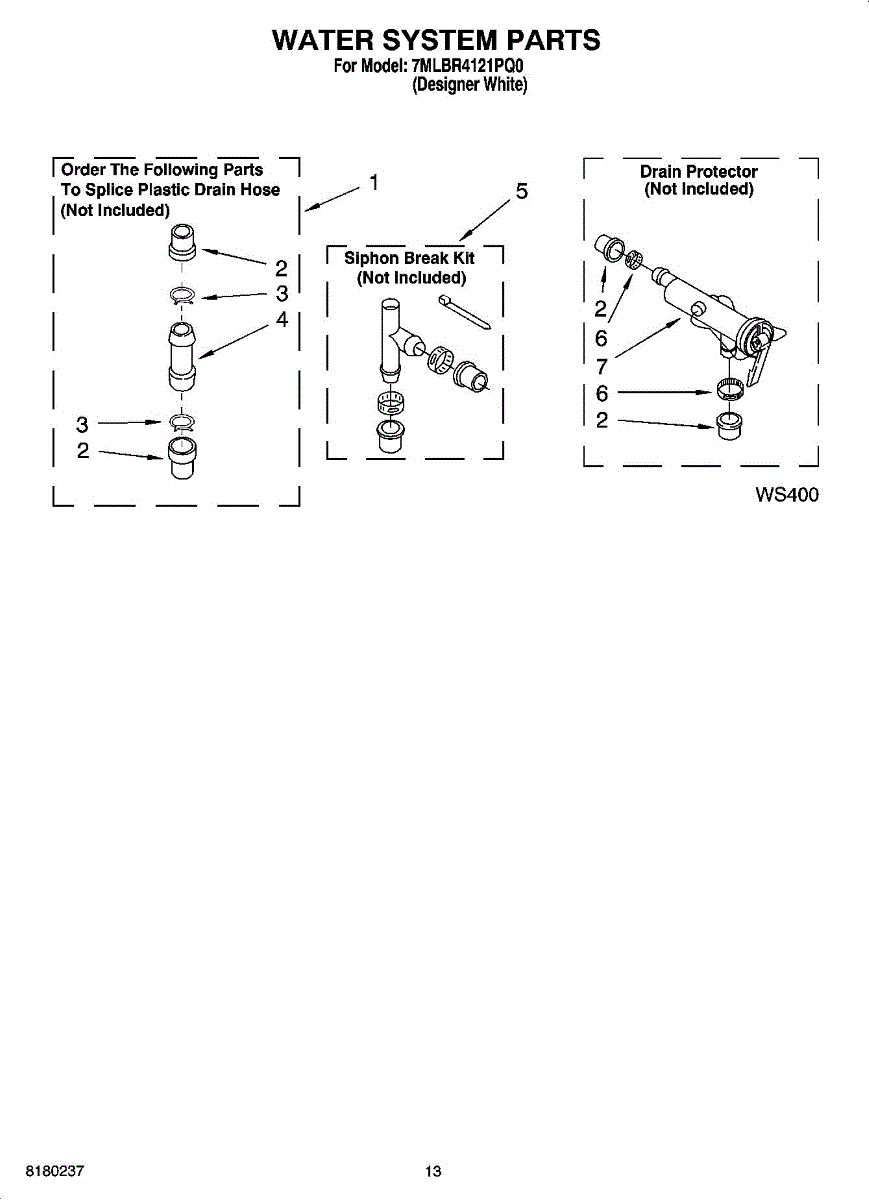 WATER SYSTEM PARTS
For Model: 7MLBR4121PQ0
(Designer White)

Order The Following Parts To Splice Plastic Drain Hose (Not Included)

1

2
3
4

3
2

5

Siphon Break Kit
(Not Included)

Drain Protector
(Not Included)

2
6
7
6
2

WS400

8180237

13