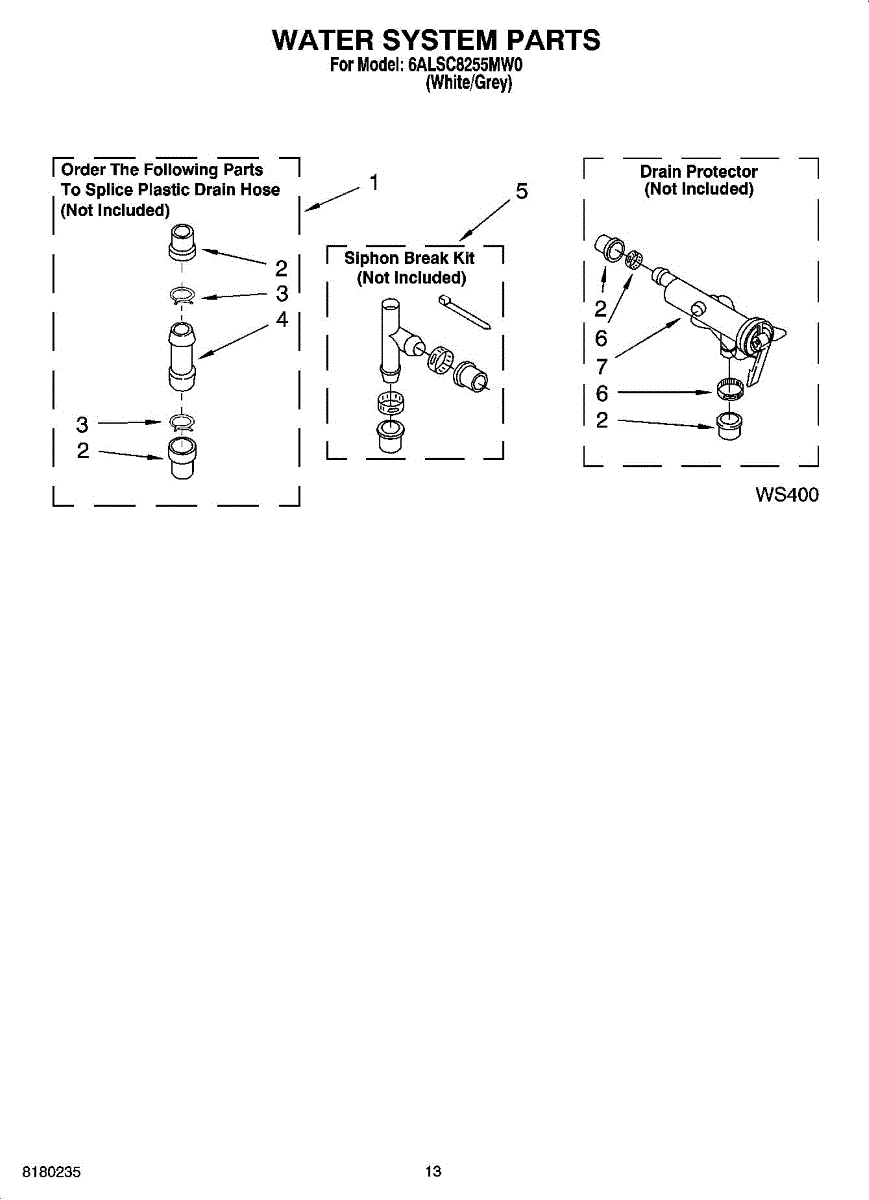 WATER SYSTEM PARTS
For Model: 6ALSC8255MW0
(White/Grey)

Order The Following Parts To Splice Plastic Drain Hose (Not Included)

1

2

3

4

3

2

5

Siphon Break Kit (Not Included)

Drain Protector (Not Included)

2

6

7

6

2

WS400

8180235

13