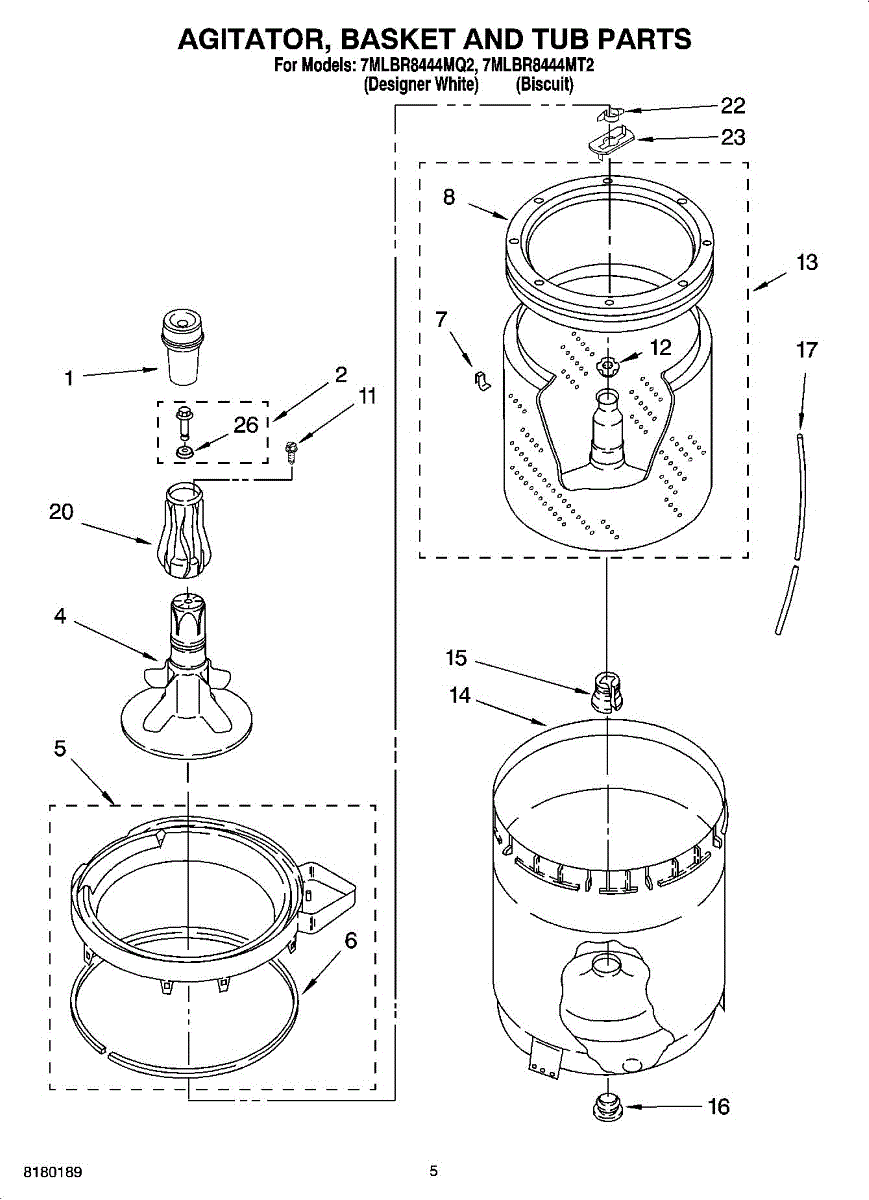 AGITATOR, BASKET AND TUB PARTS
For Models: 7MLBR8444MQ2, 7MLBR8444MT2
(Designer White) (Biscuit)

22
23
8
13
7
12
17
1
2
11
26
20
4
15
14
5
6
16

8180189
5