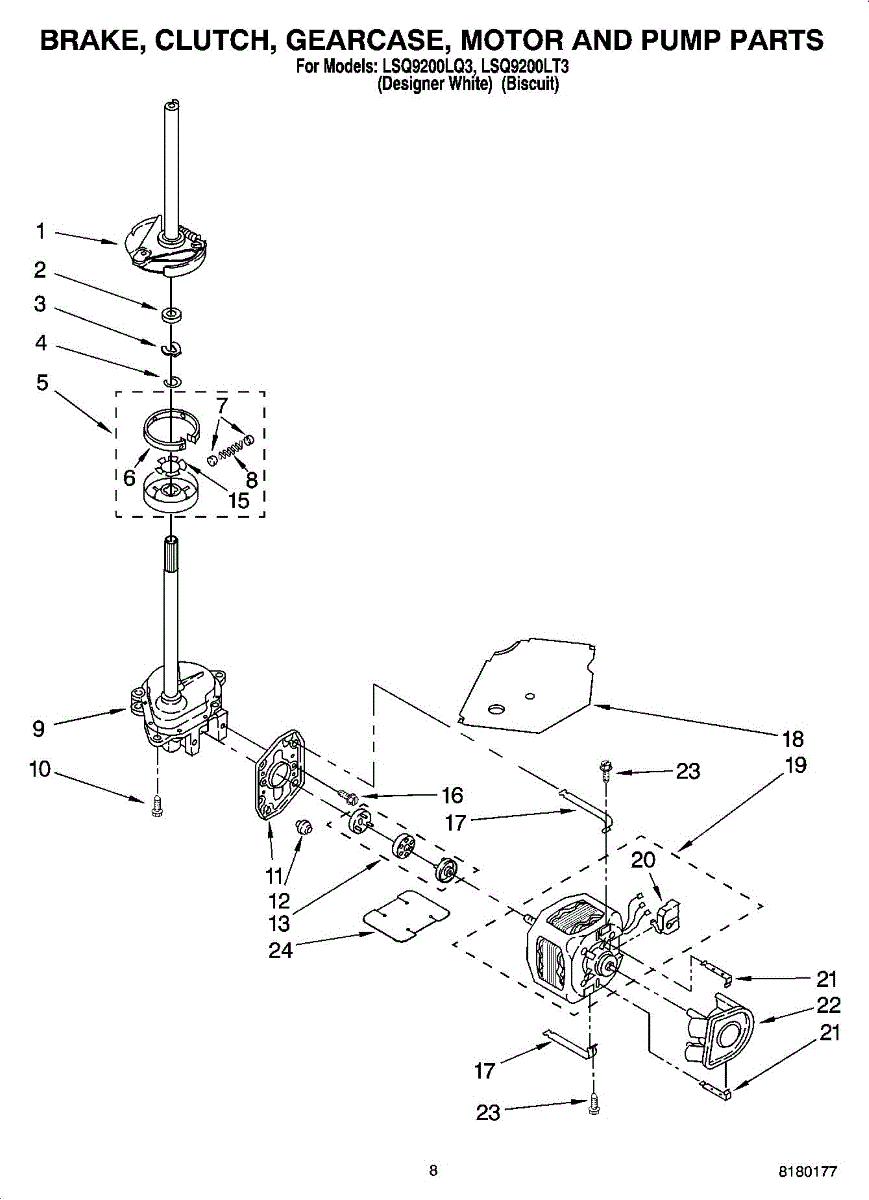 BRAKE, CLUTCH, GEARCASE, MOTOR AND PUMP PARTS
For Models: LSQ9200LQ3, LSQ9200LT3
(Designer White) (Biscuit)

1
2
3
4
5
7
6
8
15
9
10
18
23
19
16
17
20
11
12
13
24
21
22
21
17
23

8

8180177