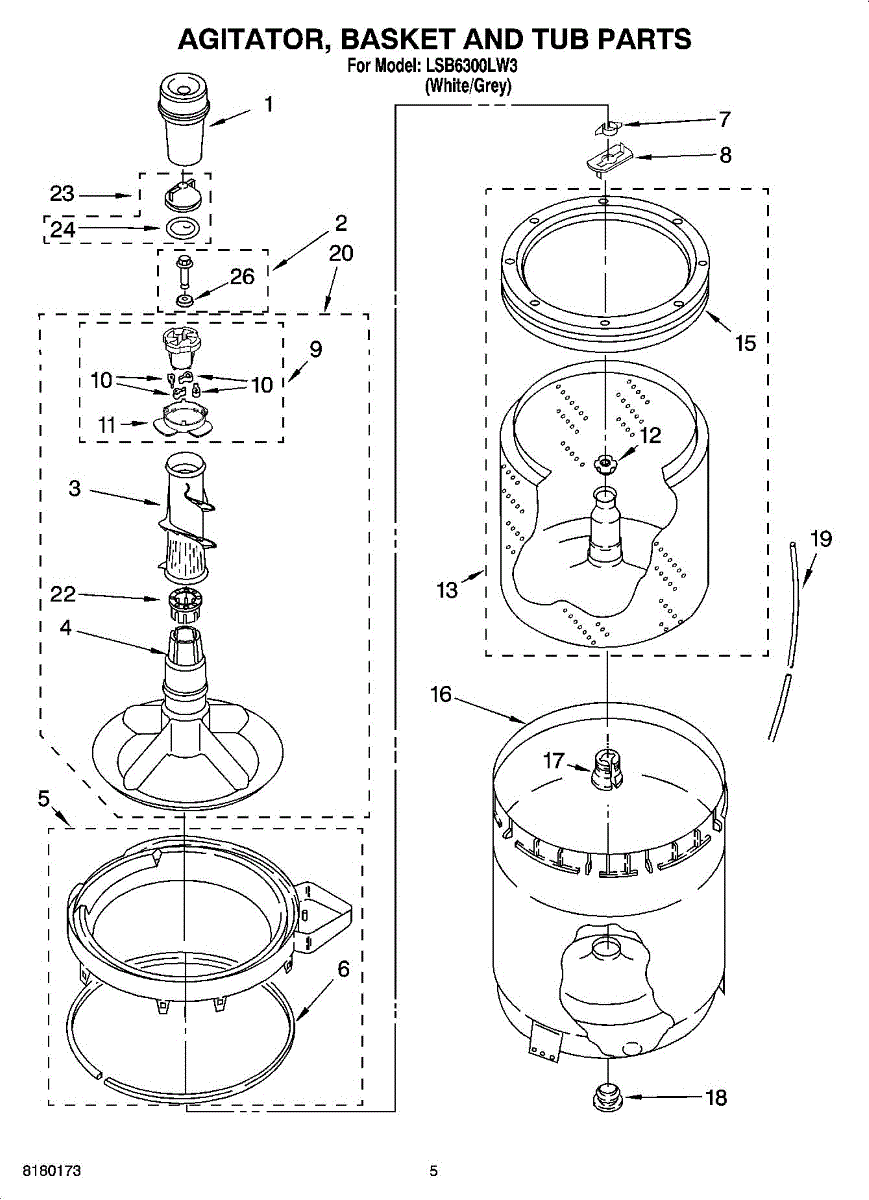 AGITATOR, BASKET AND TUB PARTS
For Model: LSB6300LW3
(White/Grey)

1
23
24
2
26
20
9
10
10
11
3
22
4
5
6
7
8
15
12
13
19
16
17
18

8180173

5