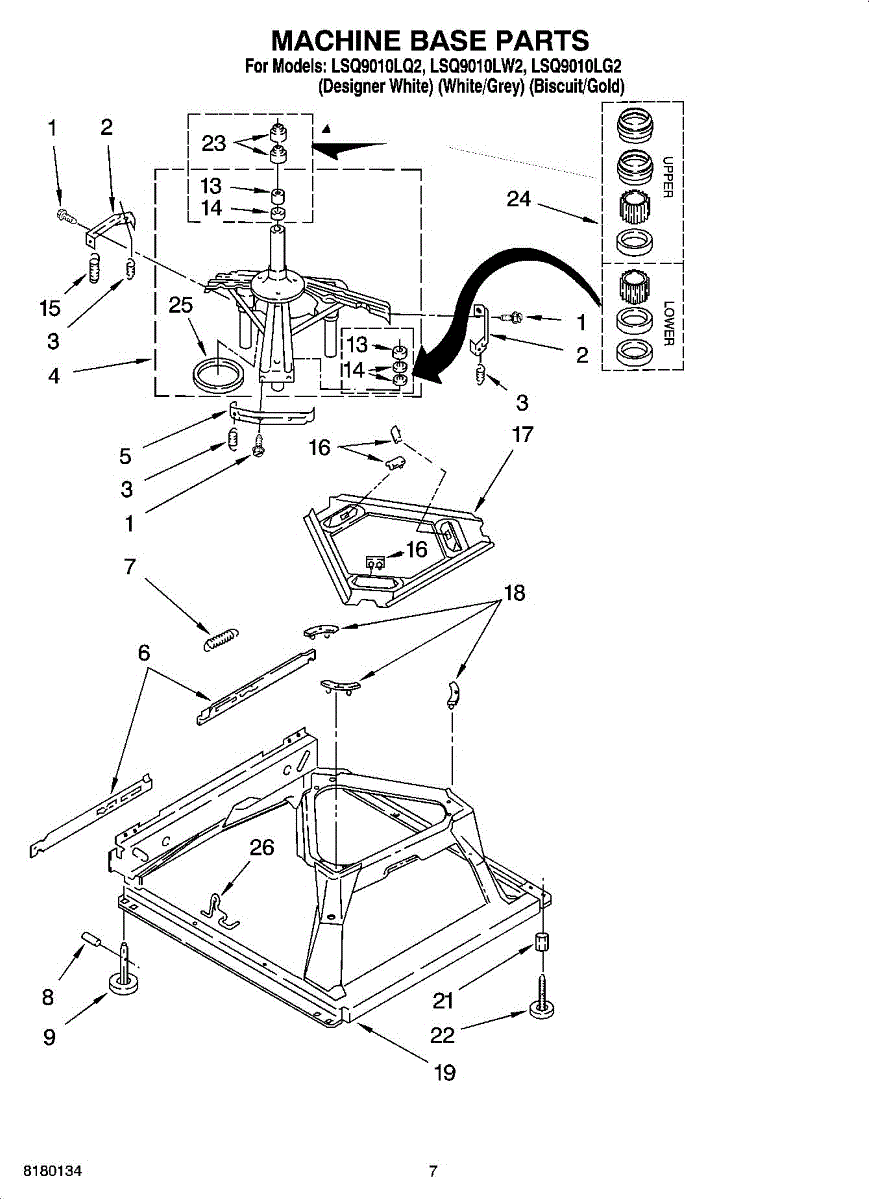 MACHINE BASE PARTS
For Models: LSQ9010LQ2, LSQ9010LW2, LSQ9010LG2
(Designer White) (White/Grey) (Biscuit/Gold)

1
2
23
13
14
24
UPPER
LOWER
15
3
25
4
1
2
13
14
3
5
3
1
16
17
16
7
18
6
26
8
9
21
22
19

8180134
7