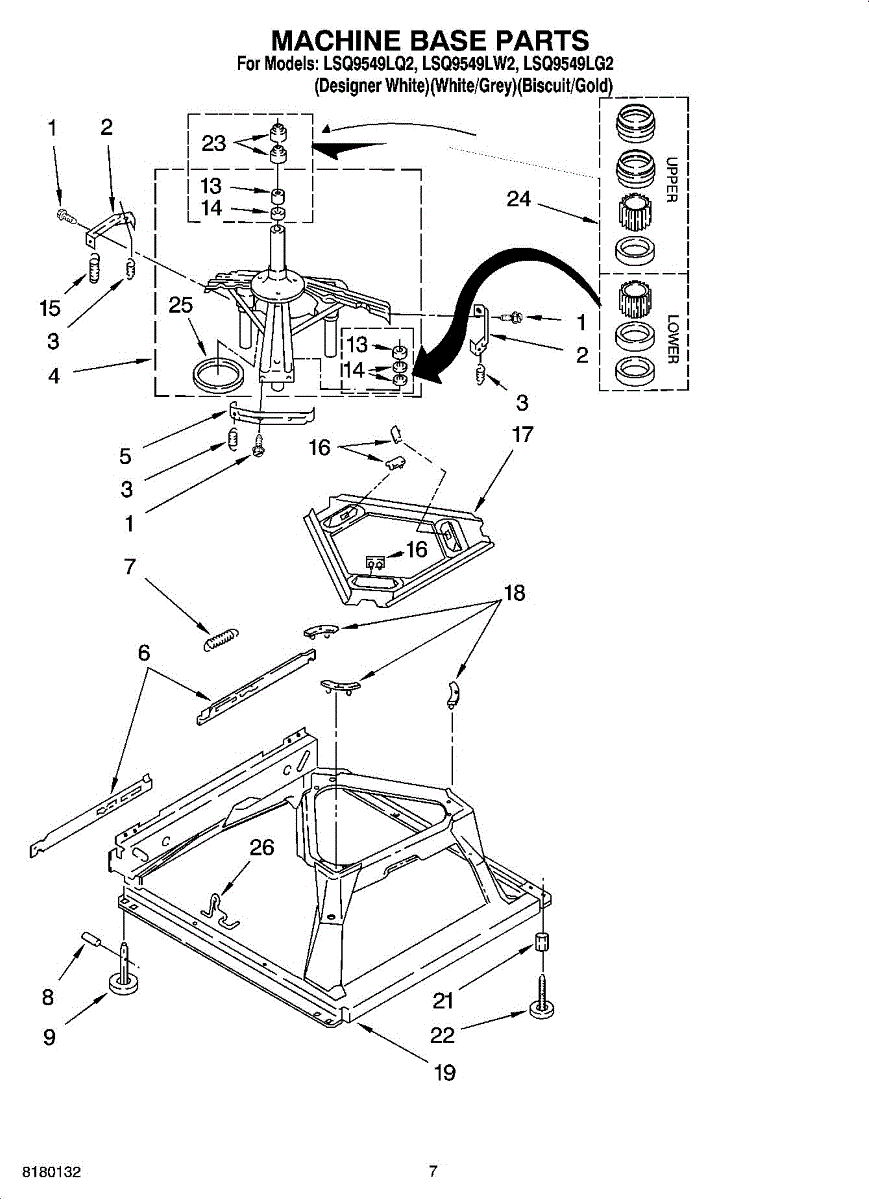 MACHINE BASE PARTS
For Models: LSQ9549LQ2, LSQ9549LW2, LSQ9549LG2
(Designer White)(White/Grey)(Biscuit/Gold)

1
2
23
13
14
24
UPPER
LOWER
15
3
25
4
1
2
13
14
3
5
3
1
16
17
16
7
18
6
26
8
9
21
22
19

8180132
7