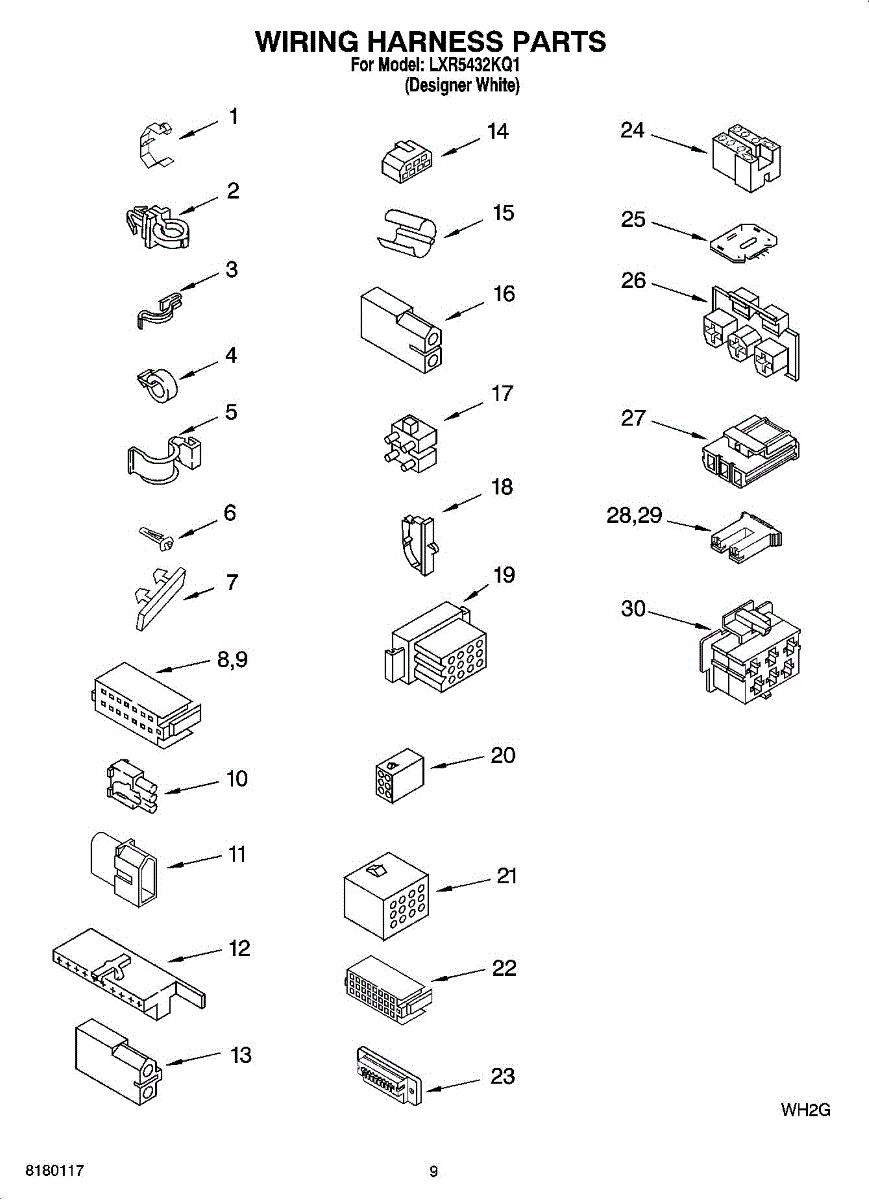 WIRING HARNESS PARTS
For Model: LXR5432KQ1
(Designer White)

1
2
3
4
5
6
7
8,9
10
11
12
13

14
15
16
17
18
19
20
21
22
23

24
25
26
27
28,29
30

WH2G

8180117

9